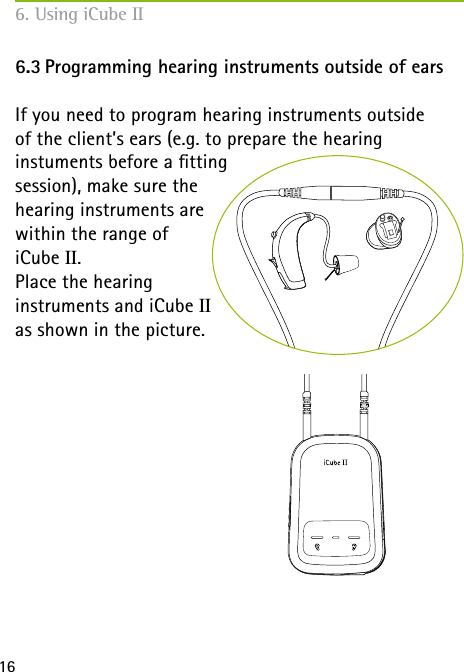 6. Using iCube II

6.3 Programming hearing instruments outside of ears

If you need to program hearing instruments outside of the client's ears (e.g. to prepare the hearing instuments before a fitting session), make sure the hearing instruments are within the range of iCube II.
Place the hearing instruments and iCube II as shown in the picture.

iCube II

16