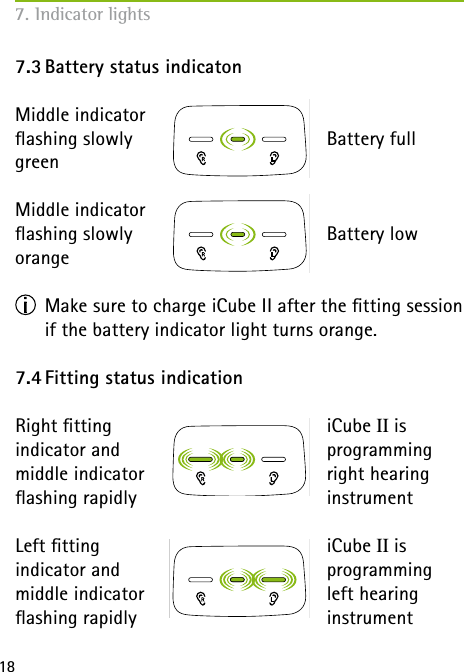 7. Indicator lights

7.3 Battery status indicaton

Middle indicator flashing slowly green

Battery full

Middle indicator flashing slowly orange

Battery low

Make sure to charge iCube II after the fitting session if the battery indicator light turns orange.

7.4 Fitting status indication

Right fitting indicator and middle indicator flashing rapidly

iCube II is programming right hearing instrument

Left fitting indicator and middle indicator flashing rapidly

iCube II is programming left hearing instrument

18