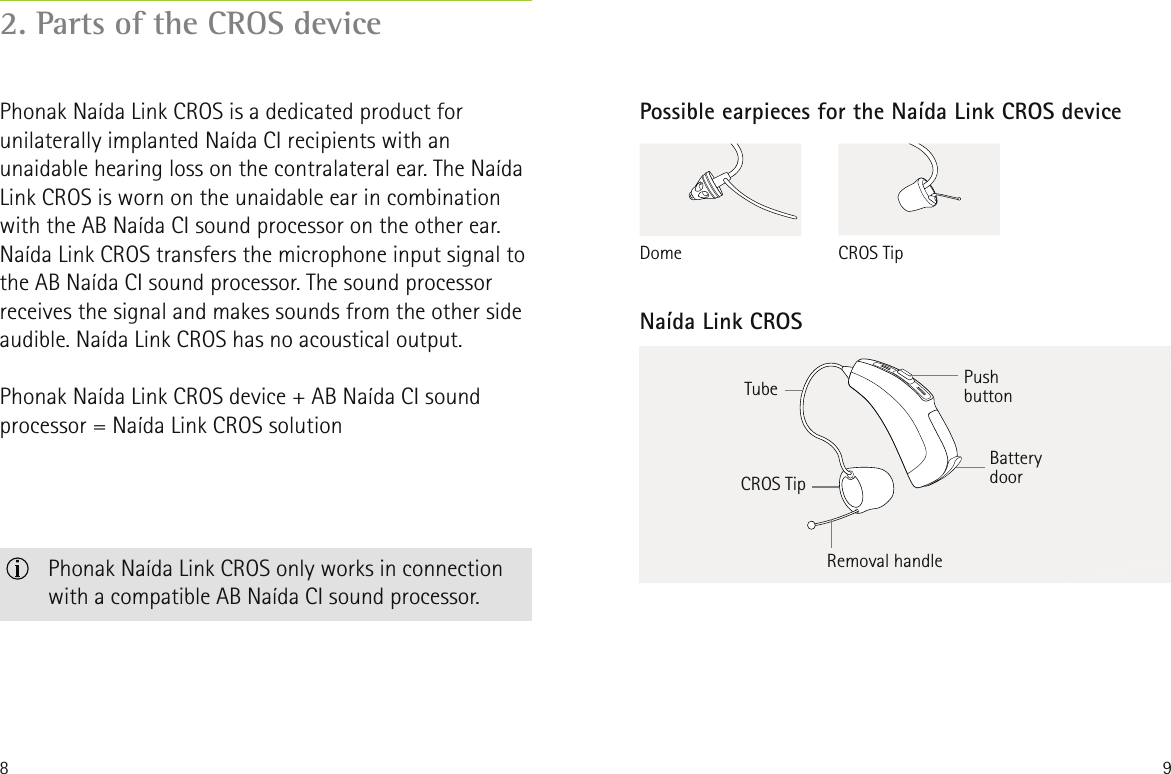 2. Parts of the CROS device

Phonak Naída Link CROS is a dedicated product for unilaterally implanted Naída CI recipients with an unaidable hearing loss on the contralateral ear. The Naída Link CROS is worn on the unaidable ear in combination with the AB Naída CI sound processor on the other ear. Naída Link CROS transfers the microphone input signal to the AB Naída CI sound processor. The sound processor receives the signal and makes sounds from the other side audible. Naída Link CROS has no acoustical output.

Phonak Naída Link CROS device + AB Naída CI sound processor = Naída Link CROS solution

Phonak Naída Link CROS only works in connection with a compatible AB Naída CI sound processor.

8

Possible earpieces for the Naída Link CROS device

Dome

CROS Tip

Naída Link CROS

Tube

Push button

Battery door

CROS Tip

Removal handle

9