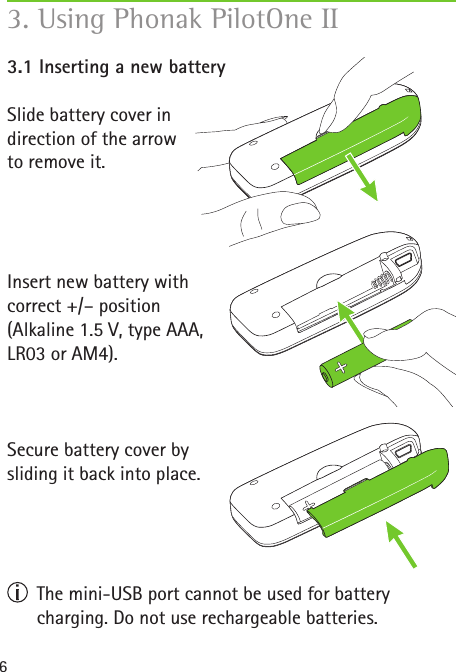 3. Using Phonak PilotOne II

3.1 Inserting a new battery

Slide battery cover in direction of the arrow to remove it.

Insert new battery with correct +/– position (Alkaline 1.5 V, type AAA, LR03 or AM4).

+

Secure battery cover by sliding it back into place.

+

The mini-USB port cannot be used for battery charging. Do not use rechargeable batteries.

6