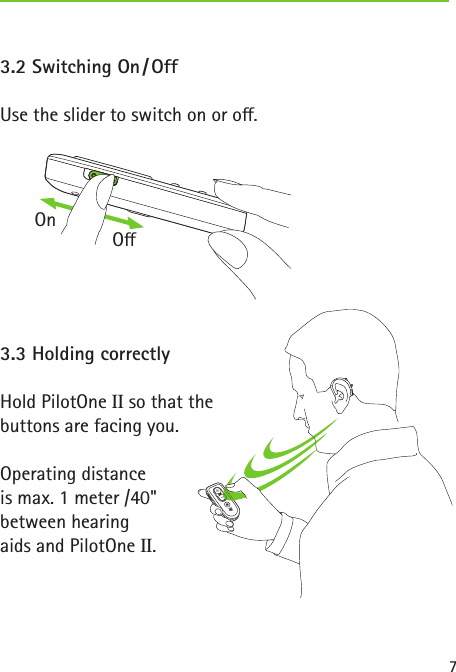 3.2 Switching On / Off

Use the slider to switch on or off.

On

Off

3.3 Holding correctly

Hold PilotOne II so that the buttons are facing you.

Operating distance is max. 1 meter /40" between hearing aids and PilotOne II.

7