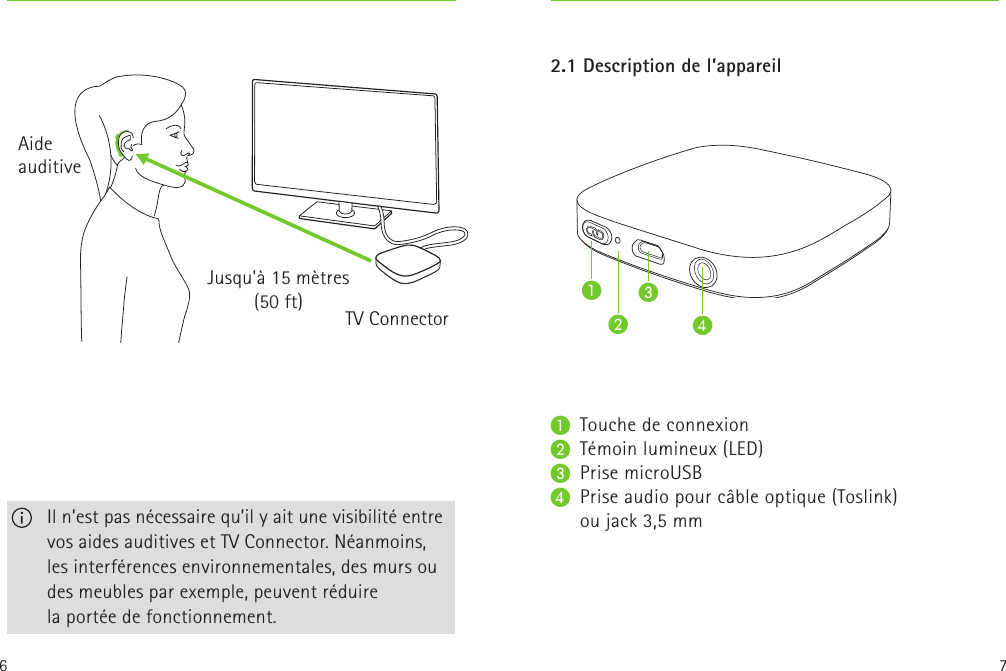 Aide auditive

Jusqu'à 15 mètres (50 ft)

TV Connector

Il n'est pas nécessaire qu'il y ait une visibilité entre vos aides auditives et TV Connector. Néanmoins, les interférences environnementales, des murs ou des meubles par exemple, peuvent réduire la portée de fonctionnement.

6

2.1 Description de l'appareil

1
2
3
4

1 Touche de connexion
2 Témoin lumineux (LED)
3 Prise microUSB
4 Prise audio pour câble optique (Toslink) ou jack 3,5 mm

7