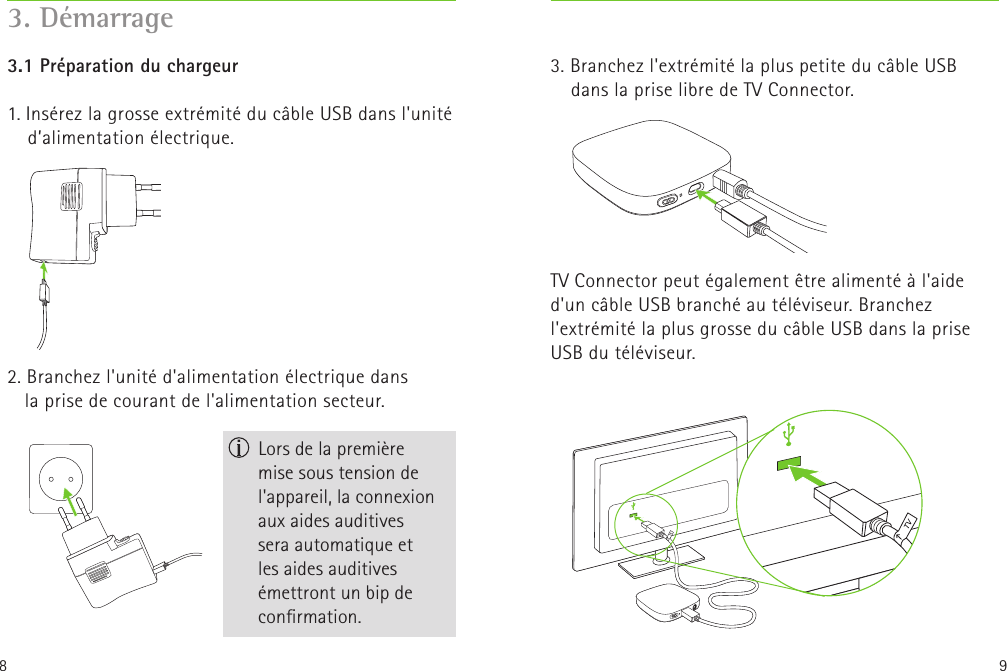 3. Démarrage

3.1 Préparation du chargeur

1. Insérez la grosse extrémité du câble USB dans l'unité d'alimentation électrique.

2. Branchez l'unité d'alimentation électrique dans la prise de courant de l'alimentation secteur.

Lors de la première mise sous tension de l'appareil, la connexion aux aides auditives sera automatique et les aides auditives émettront un bip de confirmation.

8

3. Branchez l'extrémité la plus petite du câble USB dans la prise libre de TV Connector.

TV Connector peut également être alimenté à l'aide d'un câble USB branché au téléviseur. Branchez l'extrémité la plus grosse du câble USB dans la prise USB du téléviseur.

9