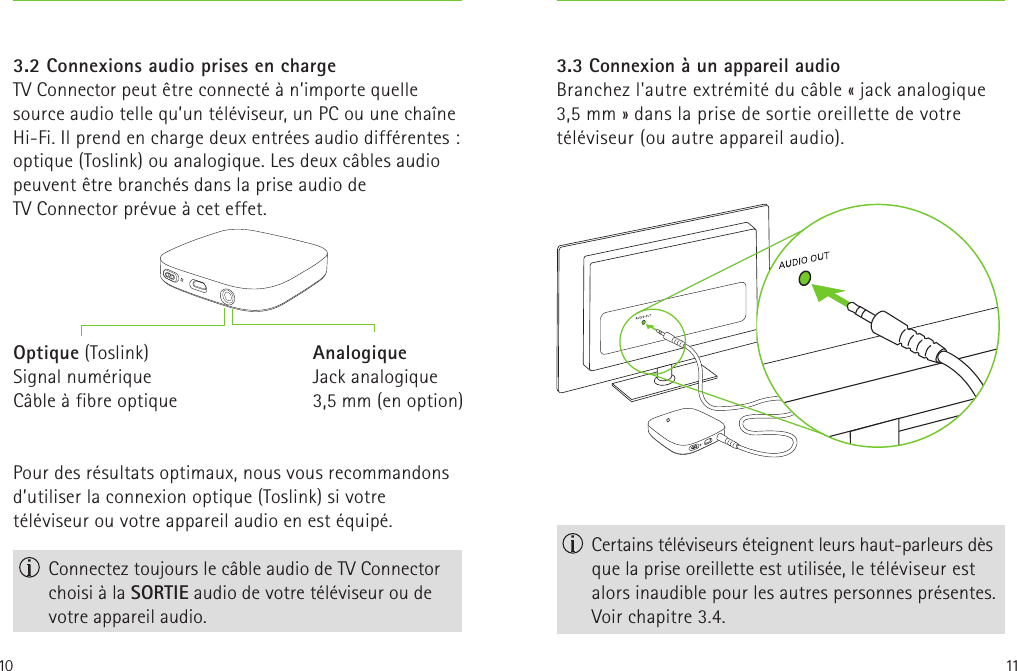 3.2 Connexions audio prises en charge
TV Connector peut être connecté à n'importe quelle source audio telle qu'un téléviseur, un PC ou une chaîne Hi-Fi. Il prend en charge deux entrées audio différentes : optique (Toslink) ou analogique. Les deux câbles audio peuvent être branchés dans la prise audio de TV Connector prévue à cet effet.

Optique (Toslink)
Signal numérique
Câble à fibre optique

Analogique
Jack analogique
3,5 mm (en option)

Pour des résultats optimaux, nous vous recommandons d'utiliser la connexion optique (Toslink) si votre téléviseur ou votre appareil audio en est équipé.

Connectez toujours le câble audio de TV Connector choisi à la SORTIE audio de votre téléviseur ou de votre appareil audio.

10

3.3 Connexion à un appareil audio
Branchez l'autre extrémité du câble « jack analogique 3,5 mm » dans la prise de sortie oreillette de votre téléviseur (ou autre appareil audio).

AUDIO OUT

Certains téléviseurs éteignent leurs haut-parleurs dès que la prise oreillette est utilisée, le téléviseur est alors inaudible pour les autres personnes présentes. Voir chapitre 3.4.

11