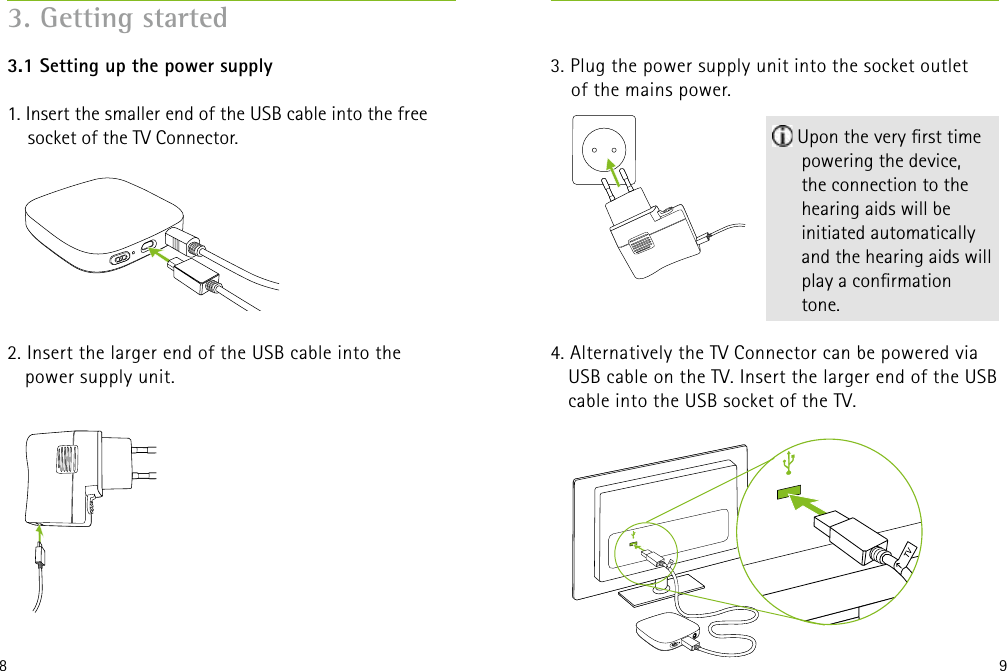 3. Getting started

3.1 Setting up the power supply

1. Insert the smaller end of the USB cable into the free socket of the TV Connector.

2. Insert the larger end of the USB cable into the power supply unit.

8

3. Plug the power supply unit into the socket outlet of the mains power.

Upon the very first time powering the device, the connection to the hearing aids will be initiated automatically and the hearing aids will play a confirmation tone.

4. Alternatively the TV Connector can be powered via USB cable on the TV. Insert the larger end of the USB cable into the USB socket of the TV.

9