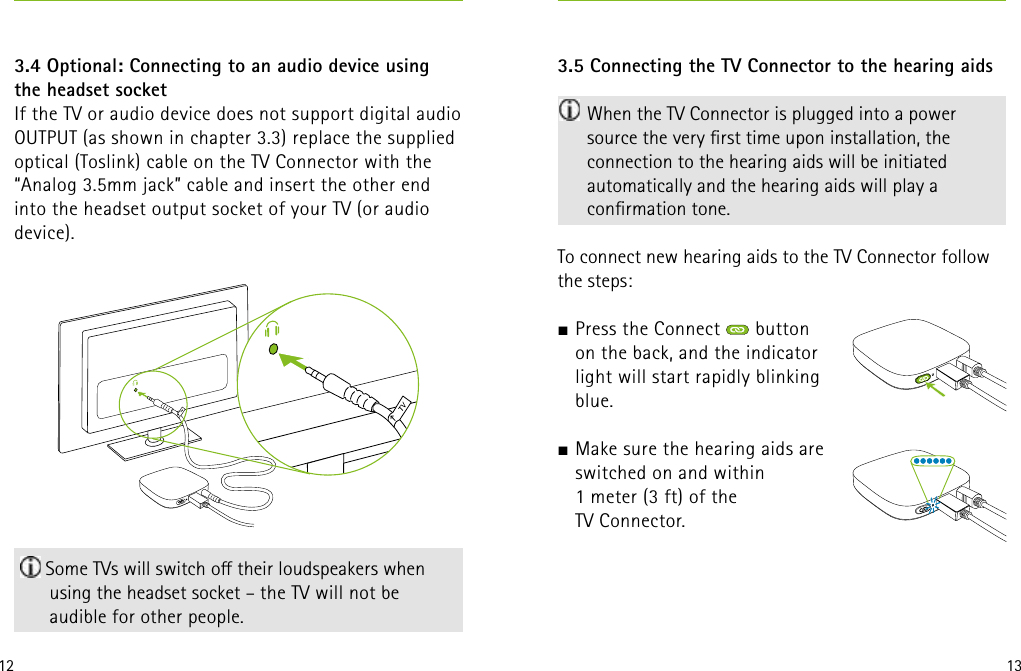 3.4 Optional: Connecting to an audio device using the headset socket
If the TV or audio device does not support digital audio OUTPUT (as shown in chapter 3.3) replace the supplied optical (Toslink) cable on the TV Connector with the "Analog 3.5mm jack" cable and insert the other end into the headset output socket of your TV (or audio device).

Some TVs will switch off their loudspeakers when using the headset socket – the TV will not be audible for other people.

12

3.5 Connecting the TV Connector to the hearing aids

When the TV Connector is plugged into a power source the very first time upon installation, the connection to the hearing aids will be initiated automatically and the hearing aids will play a confirmation tone.

To connect new hearing aids to the TV Connector follow the steps:

■ Press the Connect button on the back, and the indicator light will start rapidly blinking blue.

■ Make sure the hearing aids are switched on and within 1 meter (3 ft) of the TV Connector.

13