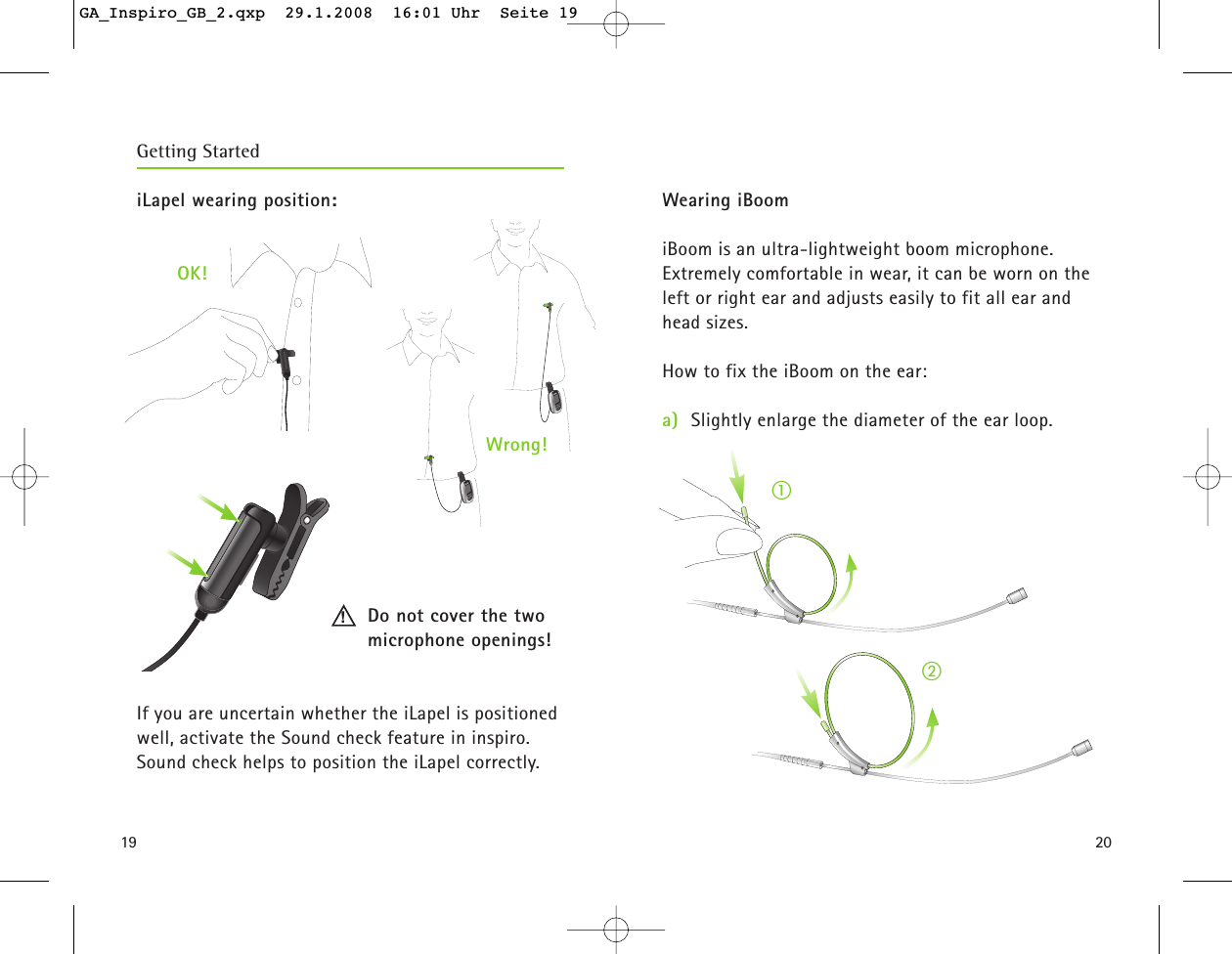 GA_Inspiro_GB_2.qxp 29.1.2008 16:01 Uhr Seite 19

Getting Started

iLapel wearing position:

OK!

Wrong!

Do not cover the two microphone openings!

If you are uncertain whether the iLapel is positioned well, activate the Sound check feature in inspiro. Sound check helps to position the iLapel correctly.

19

Wearing iBoom

iBoom is an ultra-lightweight boom microphone. Extremely comfortable in wear, it can be worn on the left or right ear and adjusts easily to fit all ear and head sizes.

How to fix the iBoom on the ear:

a) Slightly enlarge the diameter of the ear loop.

①

②

20