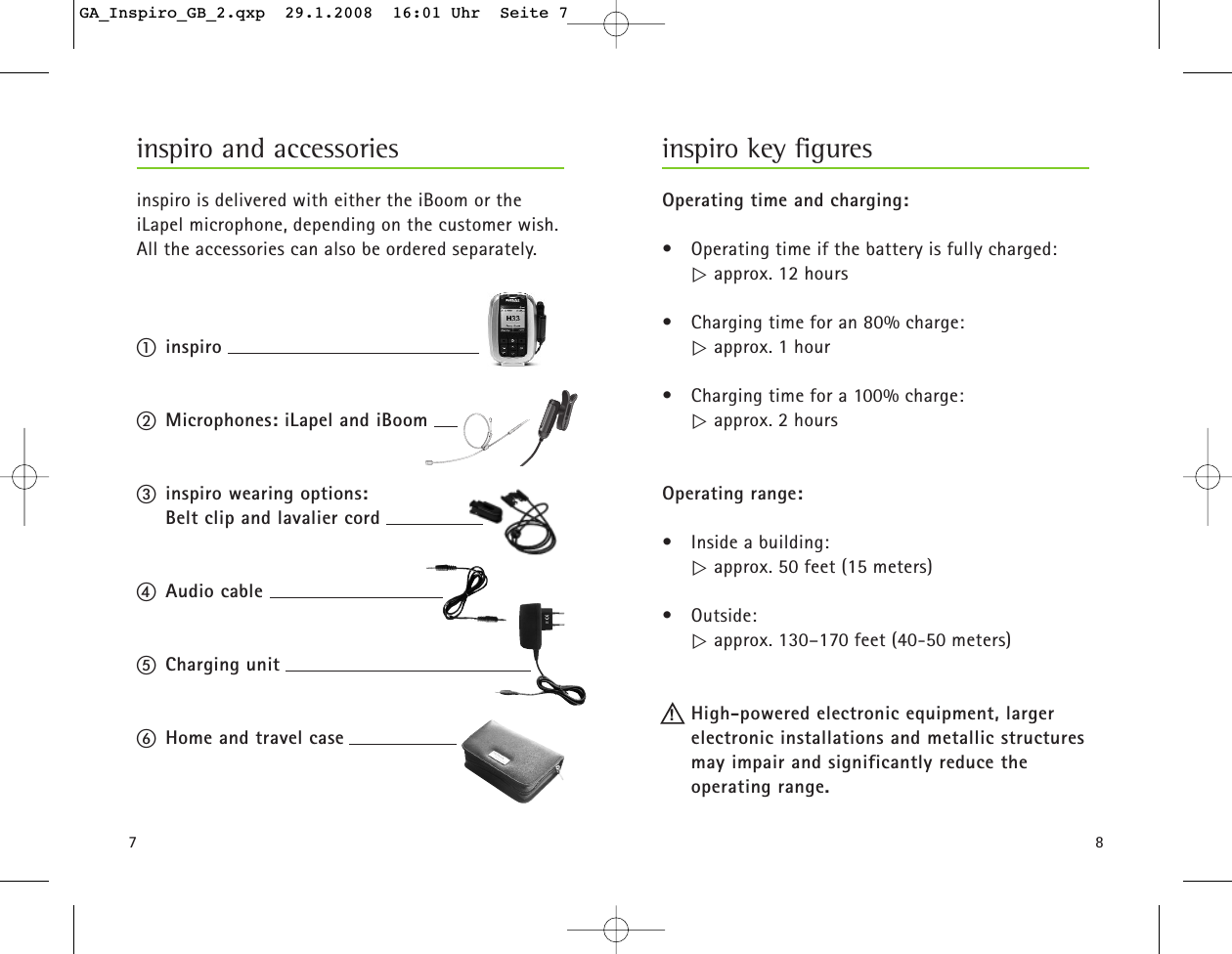 GA_Inspiro_GB_2.qxp 29.1.2008 16:01 Uhr Seite 7

inspiro and accessories

inspiro is delivered with either the iBoom or the iLapel microphone, depending on the customer wish. All the accessories can also be ordered separately.

① inspiro

② Microphones: iLapel and iBoom

③ inspiro wearing options:
Belt clip and lavalier cord

④ Audio cable

⑤ Charging unit

⑥ Home and travel case

7

inspiro key figures

Operating time and charging:

• Operating time if the battery is fully charged:
▷ approx. 12 hours

• Charging time for an 80% charge:
▷ approx. 1 hour

• Charging time for a 100% charge:
▷ approx. 2 hours

Operating range:

• Inside a building:
▷ approx. 50 feet (15 meters)

• Outside:
▷ approx. 130–170 feet (40-50 meters)

⚠ High-powered electronic equipment, larger electronic installations and metallic structures may impair and significantly reduce the operating range.

8