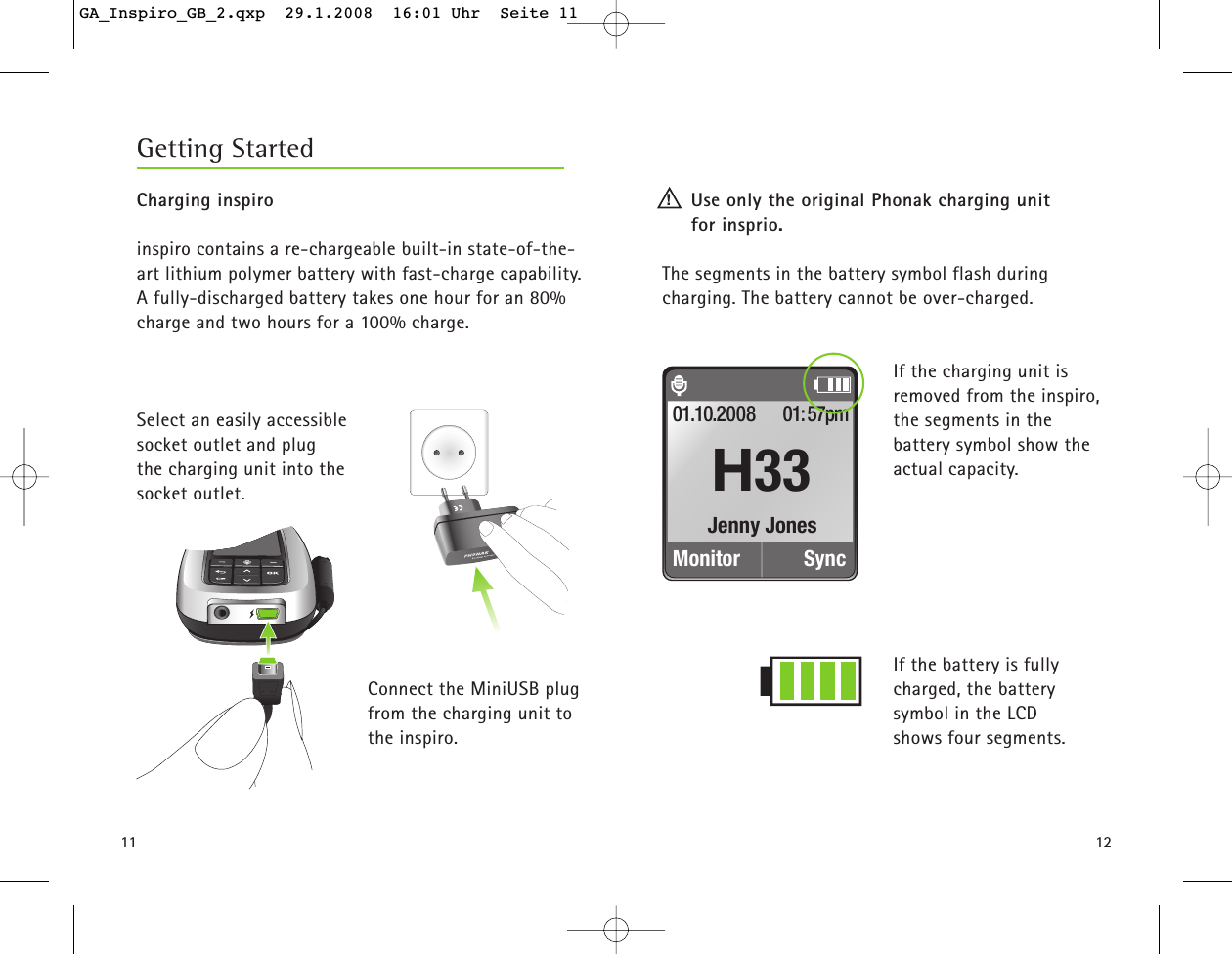 GA_Inspiro_GB_2.qxp 29.1.2008 16:01 Uhr Seite 11

Getting Started

Charging inspiro

inspiro contains a re-chargeable built-in state-of-the-art lithium polymer battery with fast-charge capability. A fully-discharged battery takes one hour for an 80% charge and two hours for a 100% charge.

Select an easily accessible socket outlet and plug the charging unit into the socket outlet.

PHONAK

OK

Connect the MiniUSB plug from the charging unit to the inspiro.

11

Use only the original Phonak charging unit for insprio.

The segments in the battery symbol flash during charging. The battery cannot be over-charged.

01.10.2008 01:57pm

H33

Jenny Jones

Monitor Sync

If the charging unit is removed from the inspiro, the segments in the battery symbol show the actual capacity.

If the battery is fully charged, the battery symbol in the LCD shows four segments.

12