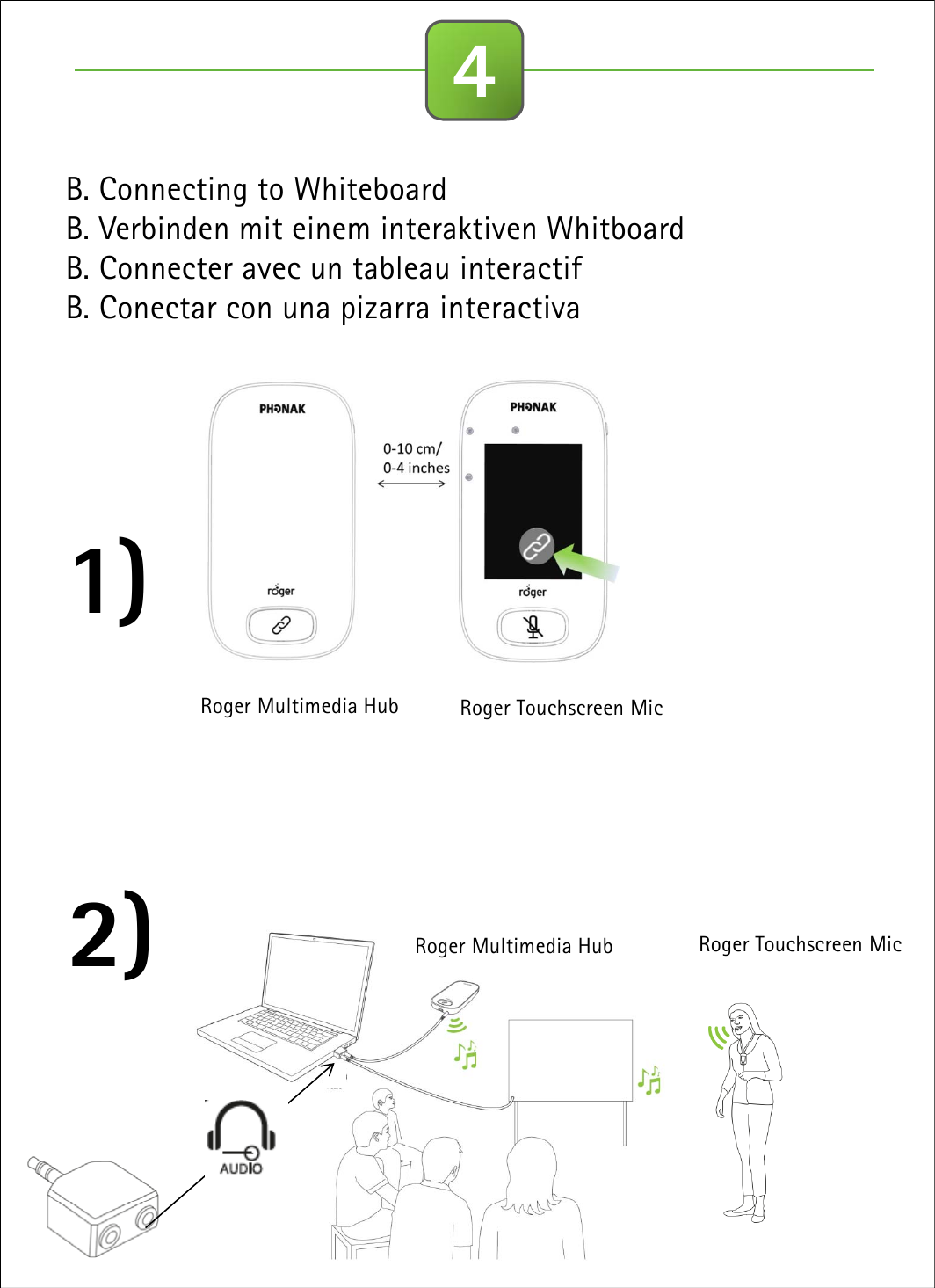 4

B. Connecting to Whiteboard
B. Verbinden mit einem interaktiven Whitboard
B. Connecter avec un tableau interactif
B. Conectar con una pizarra interactiva

1)

PHONAK

roger

0-10 cm/
0-4 inches

PHONAK

roger

Roger Multimedia Hub

Roger Touchscreen Mic

2)

Roger Multimedia Hub

Roger Touchscreen Mic

AUDIO