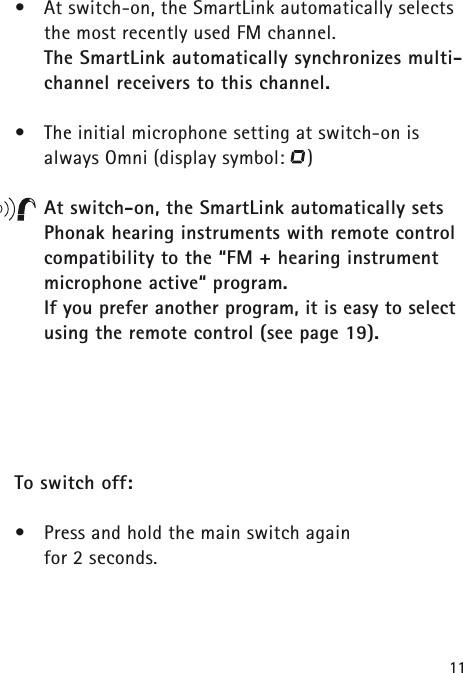 • At switch-on, the SmartLink automatically selects the most recently used FM channel.
The SmartLink automatically synchronizes multi-channel receivers to this channel.

• The initial microphone setting at switch-on is always Omni (display symbol: )

At switch-on, the SmartLink automatically sets Phonak hearing instruments with remote control compatibility to the “FM + hearing instrument microphone active“ program.
If you prefer another program, it is easy to select using the remote control (see page 19).

To switch off:

• Press and hold the main switch again for 2 seconds.

11