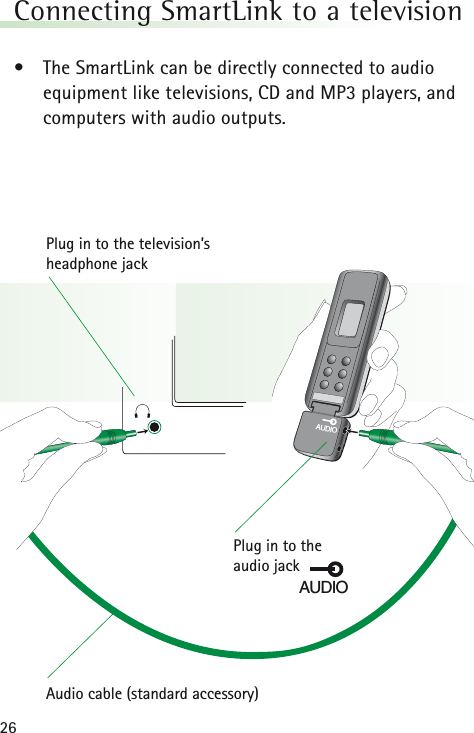 Connecting SmartLink to a television

• The SmartLink can be directly connected to audio equipment like televisions, CD and MP3 players, and computers with audio outputs.

Plug in to the television's headphone jack

AUDIO

Plug in to the audio jack

AUDIO

Audio cable (standard accessory)

26