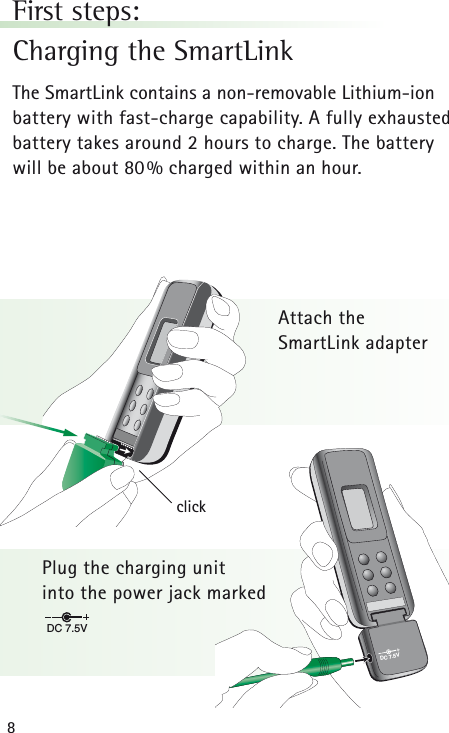 First steps:
Charging the SmartLink

The SmartLink contains a non-removable Lithium-ion battery with fast-charge capability. A fully exhausted battery takes around 2 hours to charge. The battery will be about 80% charged within an hour.

Attach the SmartLink adapter

click

Plug the charging unit into the power jack marked

DC 7.5V

DC 7.5V

8