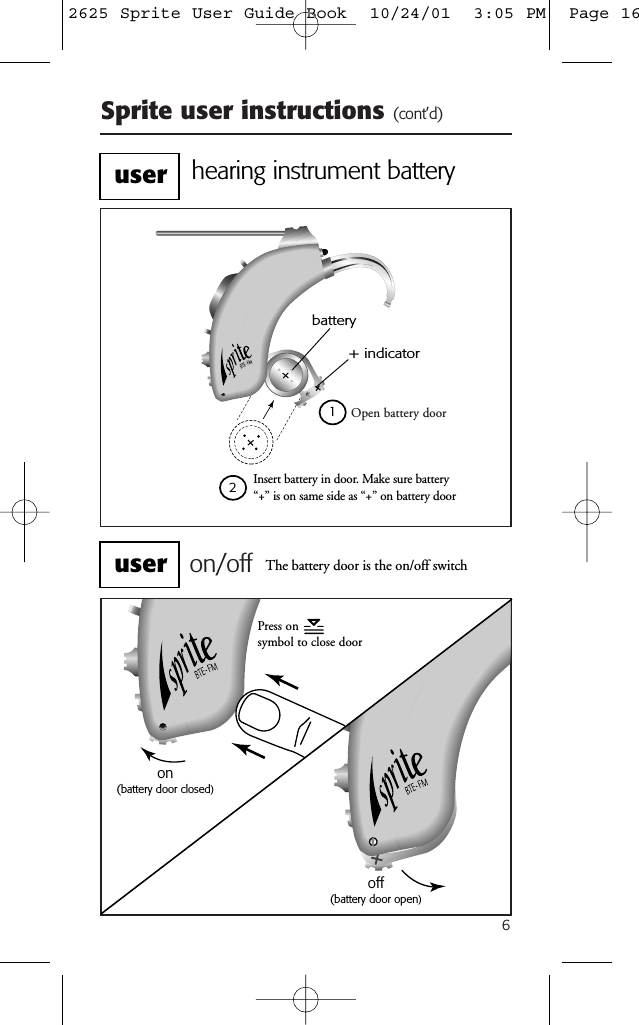 2625 Sprite User Guide Book 10/24/01 3:05 PM Page 16

Sprite user instructions (cont'd)

user hearing instrument battery

sprite BTE-FM

battery

+ indicator

1 Open battery door

2 Insert battery in door. Make sure battery "+" is on same side as "+" on battery door

user on/off The battery door is the on/off switch

Press on symbol to close door

sprite BTE-FM

on (battery door closed)

sprite BTE-FM

off (battery door open)

6