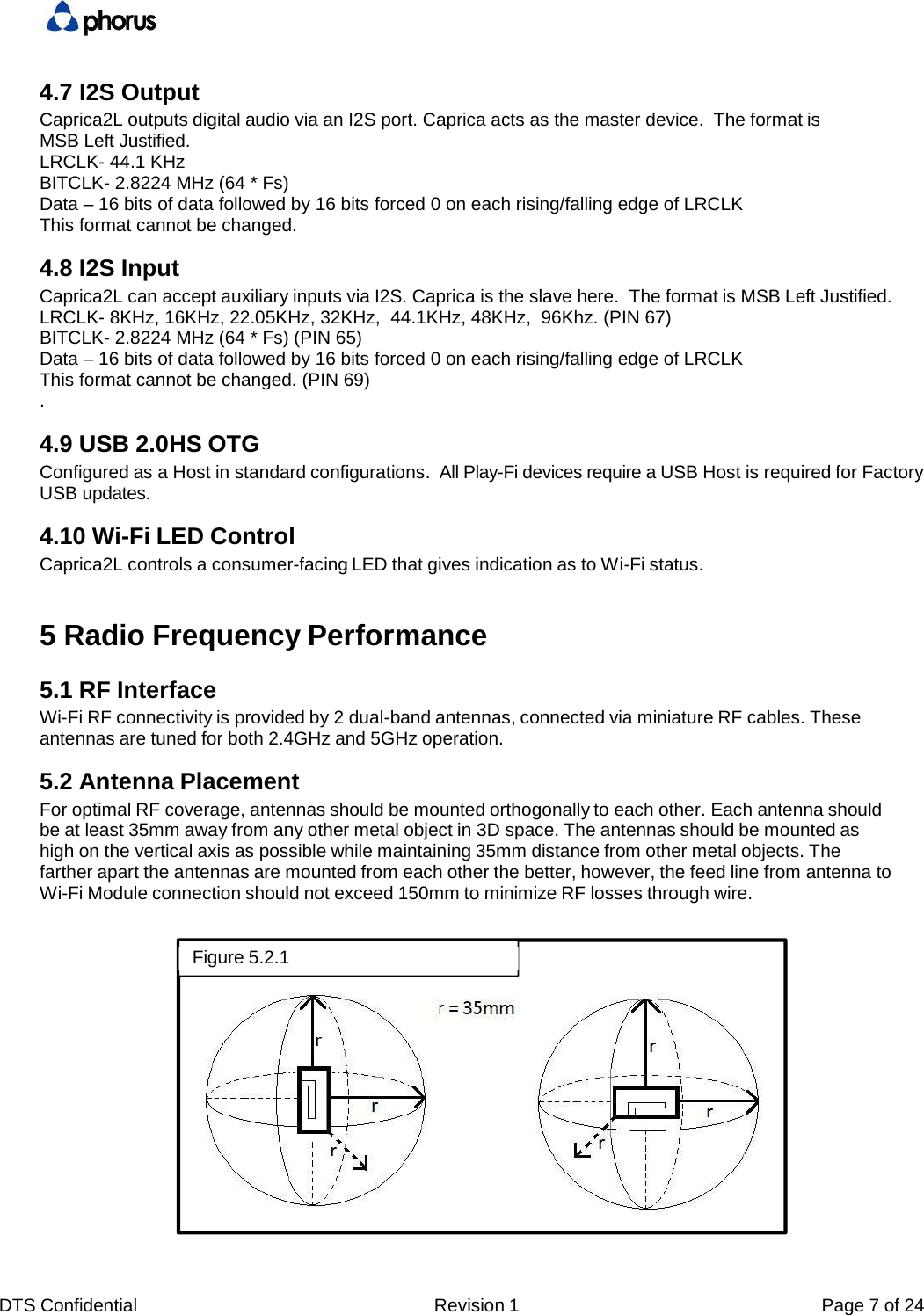 phorus

4.7 I2S Output
Caprica2L outputs digital audio via an I2S port. Caprica acts as the master device. The format is MSB Left Justified.
LRCLK- 44.1 KHz
BITCLK- 2.8224 MHz (64 * Fs)
Data – 16 bits of data followed by 16 bits forced 0 on each rising/falling edge of LRCLK
This format cannot be changed.

4.8 I2S Input
Caprica2L can accept auxiliary inputs via I2S. Caprica is the slave here. The format is MSB Left Justified.
LRCLK- 8KHz, 16KHz, 22.05KHz, 32KHz, 44.1KHz, 48KHz, 96Khz. (PIN 67)
BITCLK- 2.8224 MHz (64 * Fs) (PIN 65)
Data – 16 bits of data followed by 16 bits forced 0 on each rising/falling edge of LRCLK
This format cannot be changed. (PIN 69)
.

4.9 USB 2.0HS OTG
Configured as a Host in standard configurations. All Play-Fi devices require a USB Host is required for Factory USB updates.

4.10 Wi-Fi LED Control
Caprica2L controls a consumer-facing LED that gives indication as to Wi-Fi status.

5 Radio Frequency Performance

5.1 RF Interface
Wi-Fi RF connectivity is provided by 2 dual-band antennas, connected via miniature RF cables. These antennas are tuned for both 2.4GHz and 5GHz operation.

5.2 Antenna Placement
For optimal RF coverage, antennas should be mounted orthogonally to each other. Each antenna should be at least 35mm away from any other metal object in 3D space. The antennas should be mounted as high on the vertical axis as possible while maintaining 35mm distance from other metal objects. The farther apart the antennas are mounted from each other the better, however, the feed line from antenna to Wi-Fi Module connection should not exceed 150mm to minimize RF losses through wire.

Figure 5.2.1
r = 35mm
r
r
r
r
r
r

DTS Confidential Revision 1 Page 7 of 24