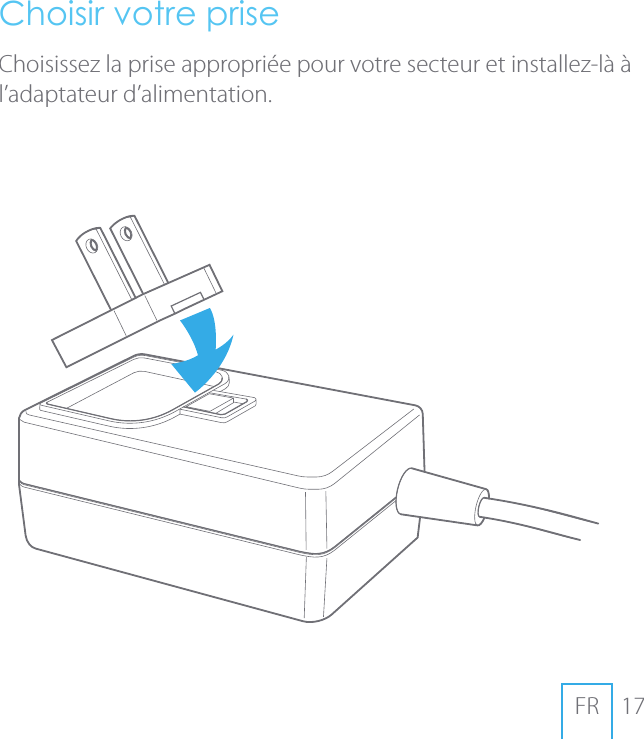 Choisir votre prise

Choisissez la prise appropriée pour votre secteur et installez-là à l’adaptateur d’alimentation.

FR 17