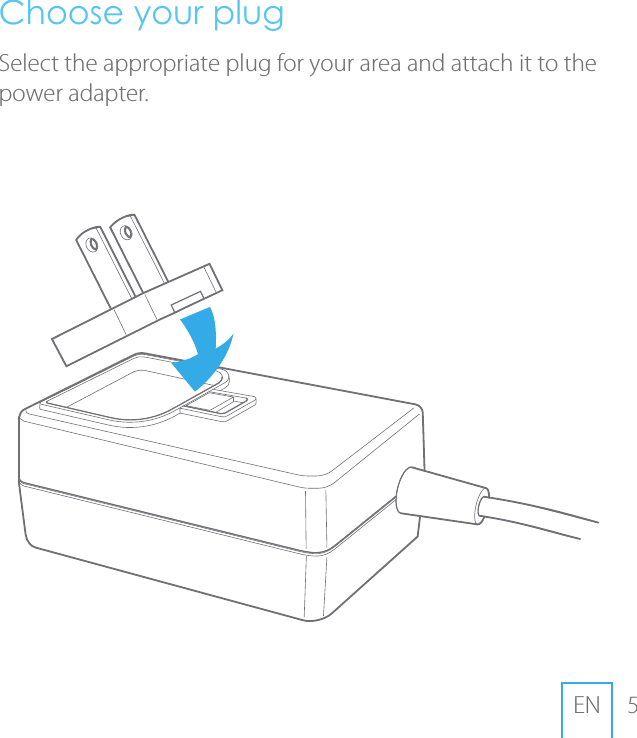 Choose your plug

Select the appropriate plug for your area and attach it to the power adapter.

EN 5