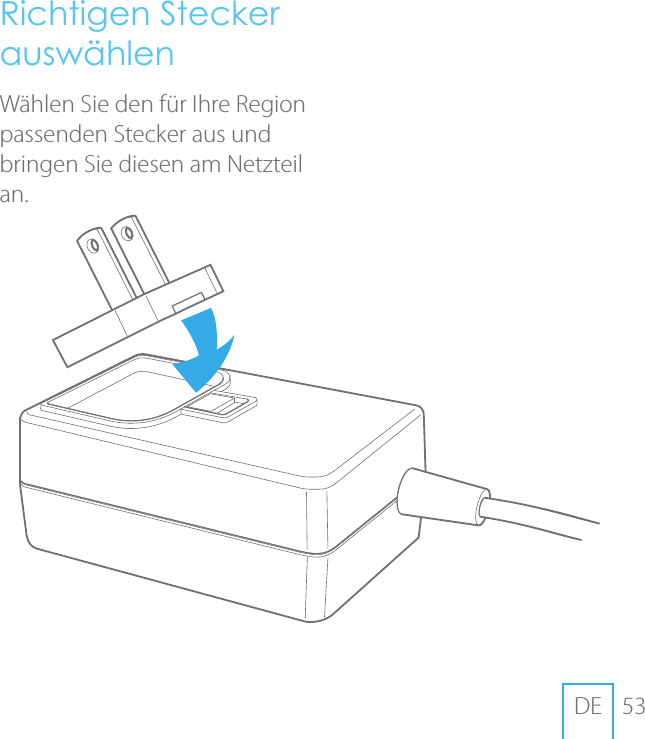 Richtigen Stecker auswählen

Wählen Sie den für Ihre Region passenden Stecker aus und bringen Sie diesen am Netzteil an.

DE 53