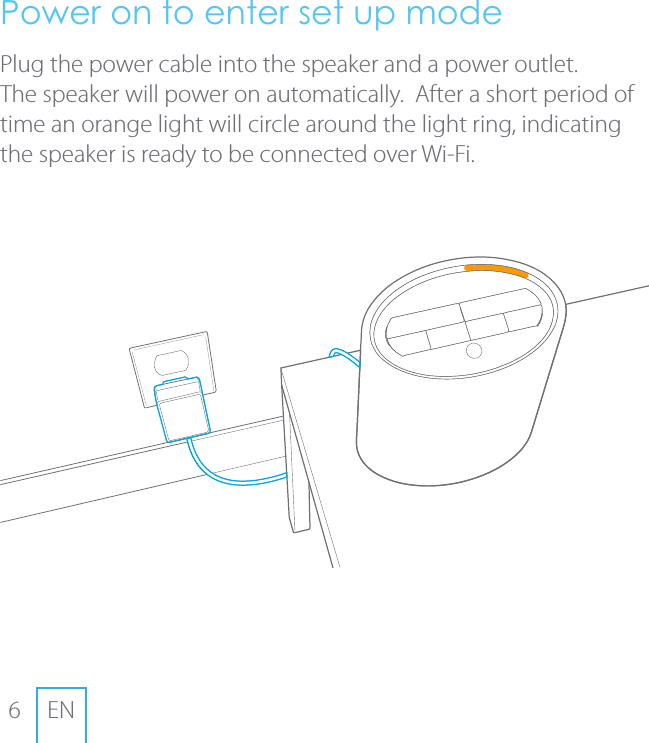 Power on to enter set up mode

Plug the power cable into the speaker and a power outlet. The speaker will power on automatically.  After a short period of time an orange light will circle around the light ring, indicating the speaker is ready to be connected over Wi-Fi.

6 EN