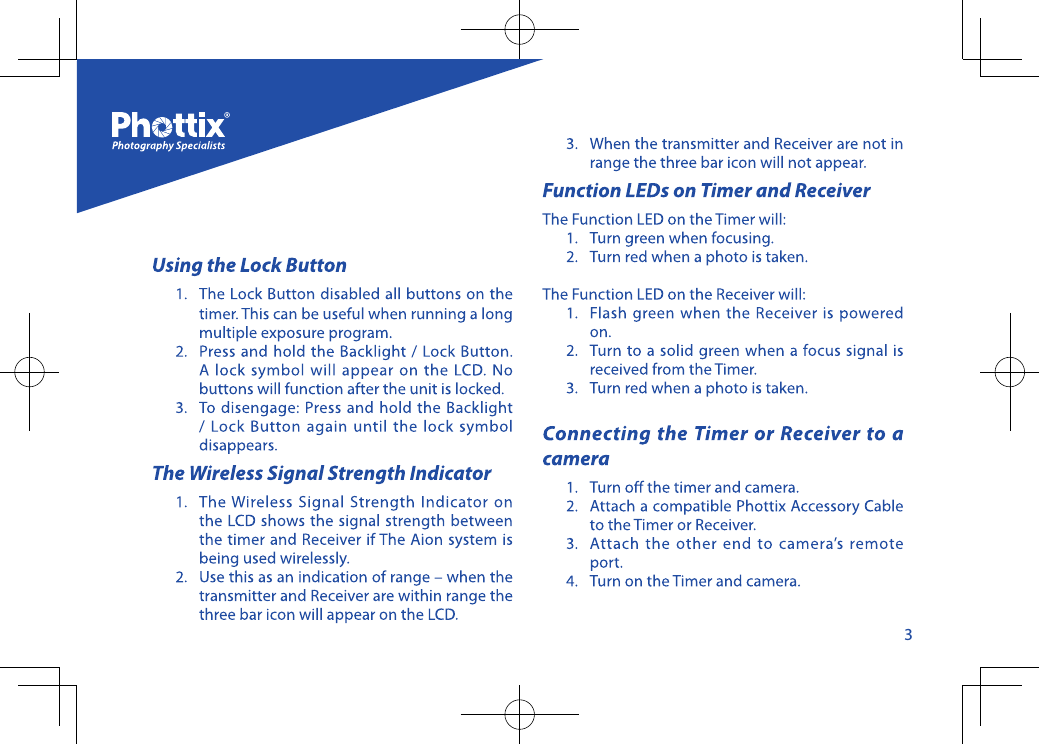 Phottix®
Photography Specialists

Using the Lock Button

1. The Lock Button disabled all buttons on the timer. This can be useful when running a long multiple exposure program.
2. Press and hold the Backlight / Lock Button. A lock symbol will appear on the LCD. No buttons will function after the unit is locked.
3. To disengage: Press and hold the Backlight / Lock Button again until the lock symbol disappears.

The Wireless Signal Strength Indicator

1. The Wireless Signal Strength Indicator on the LCD shows the signal strength between the timer and Receiver if The Aion system is being used wirelessly.
2. Use this as an indication of range – when the transmitter and Receiver are within range the three bar icon will appear on the LCD.
3. When the transmitter and Receiver are not in range the three bar icon will not appear.

Function LEDs on Timer and Receiver

The Function LED on the Timer will:
1. Turn green when focusing.
2. Turn red when a photo is taken.

The Function LED on the Receiver will:
1. Flash green when the Receiver is powered on.
2. Turn to a solid green when a focus signal is received from the Timer.
3. Turn red when a photo is taken.

Connecting the Timer or Receiver to a camera

1. Turn off the timer and camera.
2. Attach a compatible Phottix Accessory Cable to the Timer or Receiver.
3. Attach the other end to camera's remote port.
4. Turn on the Timer and camera.

3