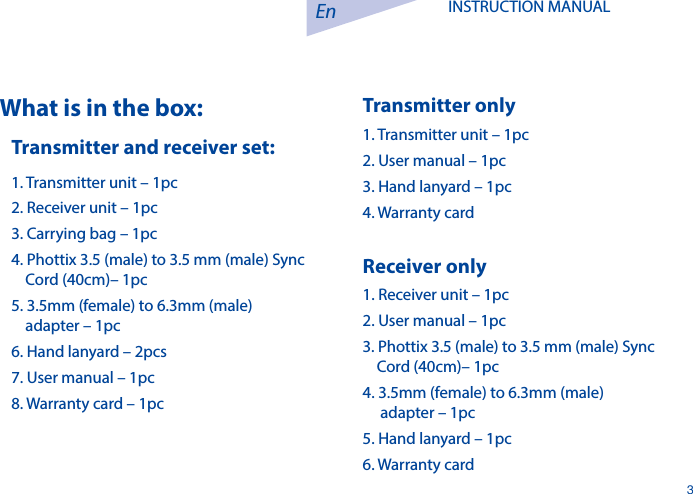 En

INSTRUCTION MANUAL

What is in the box:

Transmitter and receiver set:

1. Transmitter unit – 1pc
2. Receiver unit – 1pc
3. Carrying bag – 1pc
4. Phottix 3.5 (male) to 3.5 mm (male) Sync Cord (40cm)– 1pc
5. 3.5mm (female) to 6.3mm (male) adapter – 1pc
6. Hand lanyard – 2pcs
7. User manual – 1pc
8. Warranty card – 1pc

Transmitter only

1. Transmitter unit – 1pc
2. User manual – 1pc
3. Hand lanyard – 1pc
4. Warranty card

Receiver only

1. Receiver unit – 1pc
2. User manual – 1pc
3. Phottix 3.5 (male) to 3.5 mm (male) Sync Cord (40cm)– 1pc
4. 3.5mm (female) to 6.3mm (male) adapter – 1pc
5. Hand lanyard – 1pc
6. Warranty card

3