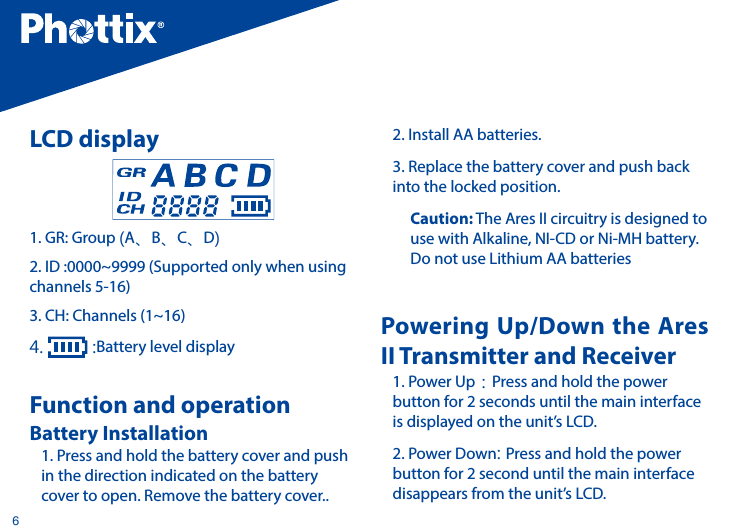 Phottix®

LCD display

GR A B C D
ID
CH 8888

1. GR: Group (A、B、C、D)

2. ID :0000~9999 (Supported only when using channels 5-16)

3. CH: Channels (1~16)

4. :Battery level display

Function and operation

Battery Installation

1. Press and hold the battery cover and push in the direction indicated on the battery cover to open. Remove the battery cover..

2. Install AA batteries.

3. Replace the battery cover and push back into the locked position.

Caution: The Ares II circuitry is designed to use with Alkaline, NI-CD or Ni-MH battery. Do not use Lithium AA batteries

Powering Up/Down the Ares II Transmitter and Receiver

1. Power Up：Press and hold the power button for 2 seconds until the main interface is displayed on the unit's LCD.

2. Power Down: Press and hold the power button for 2 second until the main interface disappears from the unit's LCD.

6