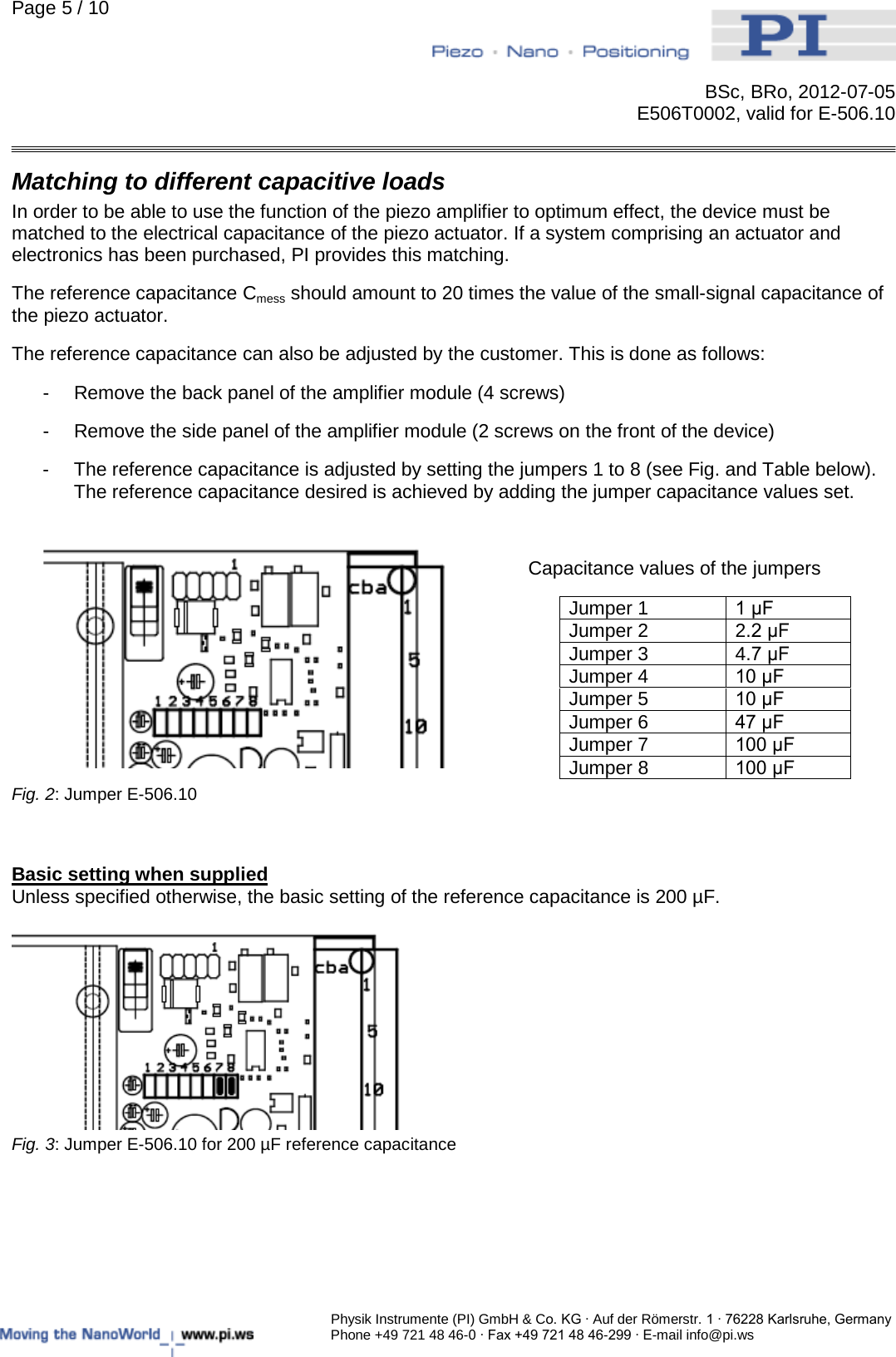 Page 5 / 10

Piezo · Nano · Positioning

PI

BSc, BRo, 2012-07-05
E506T0002, valid for E-506.10

Matching to different capacitive loads

In order to be able to use the function of the piezo amplifier to optimum effect, the device must be matched to the electrical capacitance of the piezo actuator. If a system comprising an actuator and electronics has been purchased, PI provides this matching.

The reference capacitance $C_{mess}$ should amount to 20 times the value of the small-signal capacitance of the piezo actuator.

The reference capacitance can also be adjusted by the customer. This is done as follows:

- Remove the back panel of the amplifier module (4 screws)

- Remove the side panel of the amplifier module (2 screws on the front of the device)

- The reference capacitance is adjusted by setting the jumpers 1 to 8 (see Fig. and Table below). The reference capacitance desired is achieved by adding the jumper capacitance values set.

1 cba 1 5 10 1 2 3 4 5 6 7 8

Fig. 2: Jumper E-506.10

Capacitance values of the jumpers

| Jumper 1 | 1 µF |
|---|---|
| Jumper 2 | 2.2 µF |
| Jumper 3 | 4.7 µF |
| Jumper 4 | 10 µF |
| Jumper 5 | 10 µF |
| Jumper 6 | 47 µF |
| Jumper 7 | 100 µF |
| Jumper 8 | 100 µF |

Basic setting when supplied

Unless specified otherwise, the basic setting of the reference capacitance is 200 µF.

1 cba 1 5 10 1 2 3 4 5 6 7 8

Fig. 3: Jumper E-506.10 for 200 µF reference capacitance

Moving the NanoWorld | www.pi.ws

Physik Instrumente (PI) GmbH & Co. KG · Auf der Römerstr. 1 · 76228 Karlsruhe, Germany
Phone +49 721 48 46-0 · Fax +49 721 48 46-299 · E-mail info@pi.ws