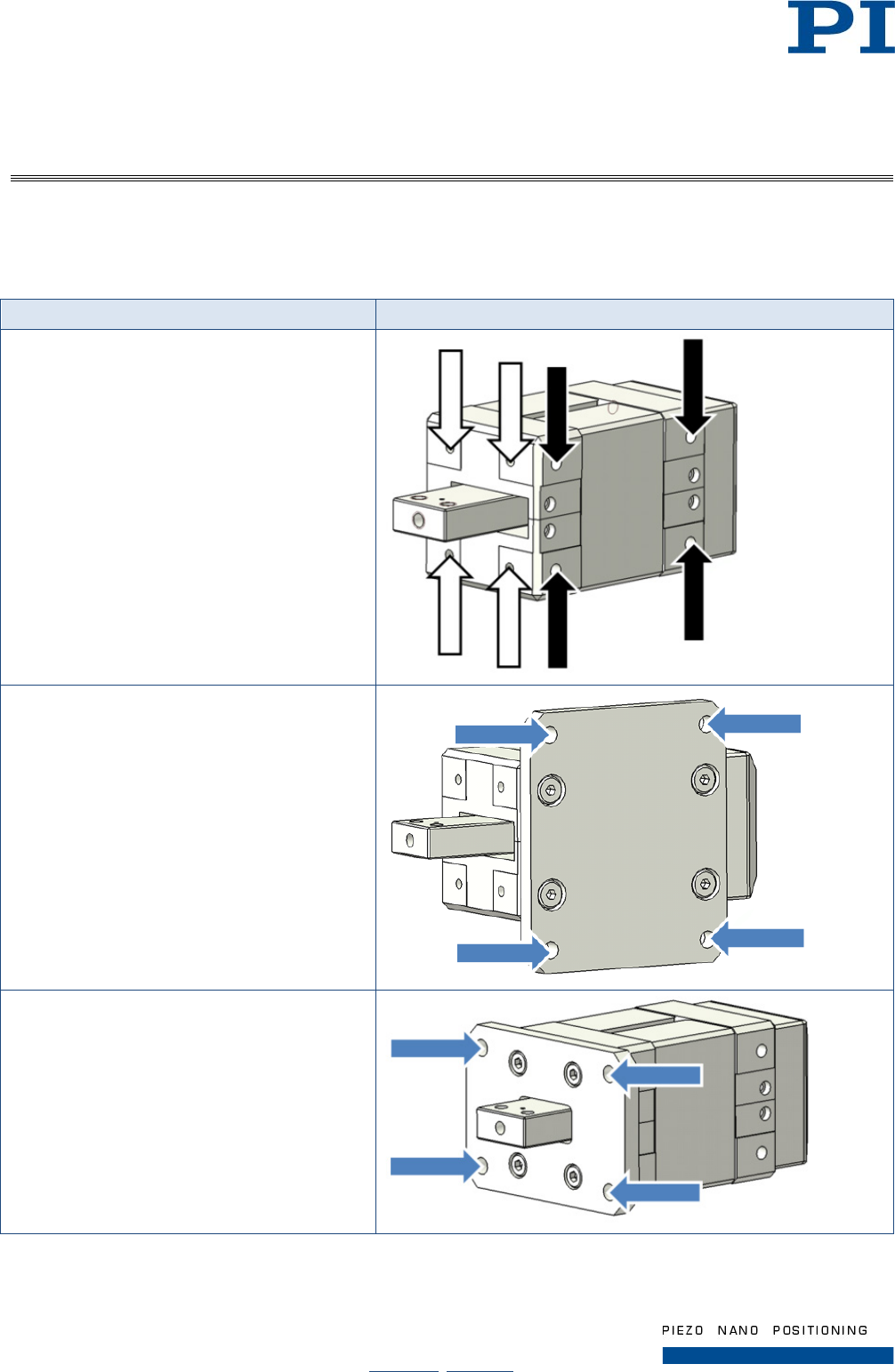 PI

PIEZO NANO POSITIONING