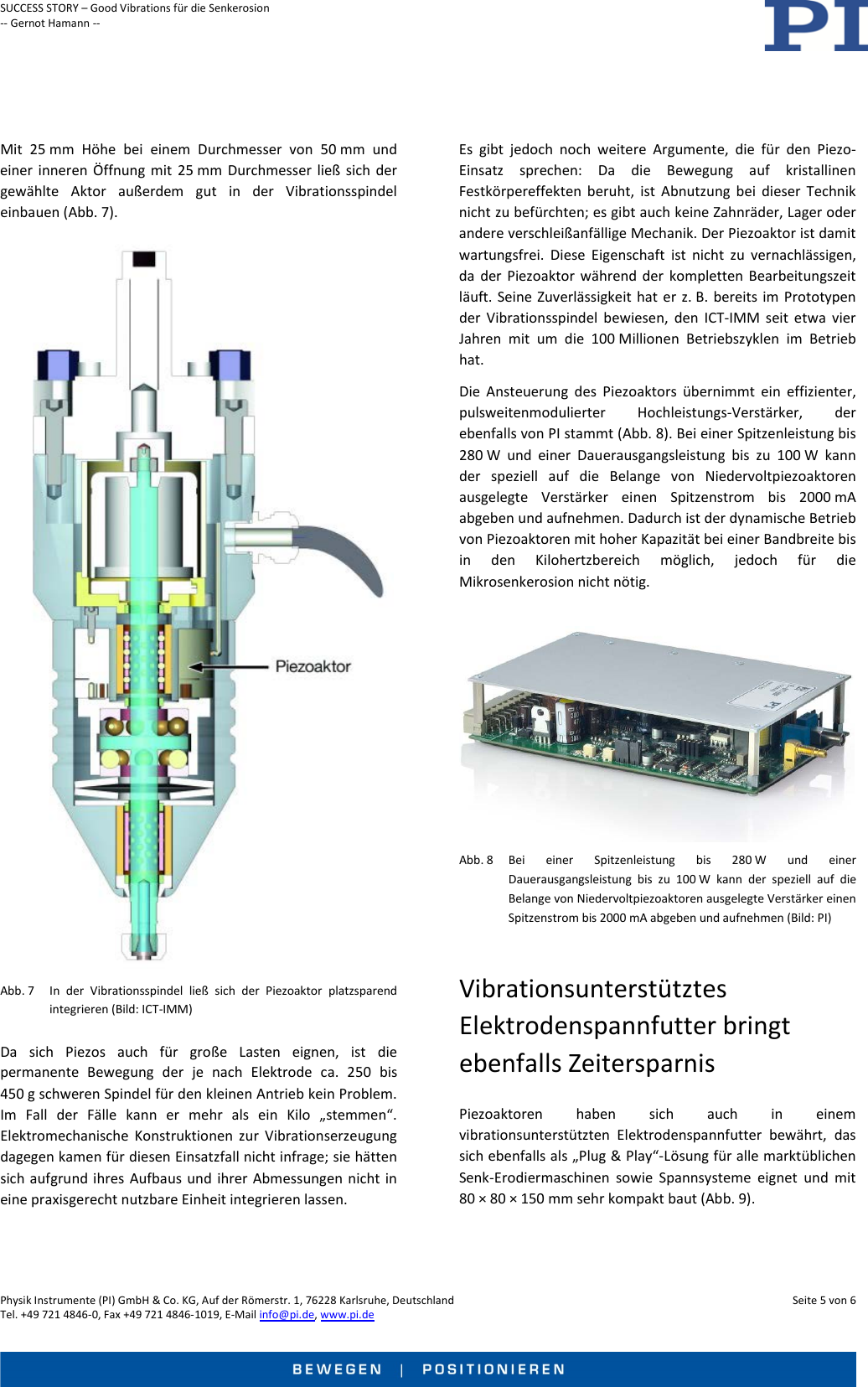 SUCCESS STORY – Good Vibrations für die Senkerosion
-- Gernot Hamann --

PI

Mit 25 mm Höhe bei einem Durchmesser von 50 mm und einer inneren Öffnung mit 25 mm Durchmesser ließ sich der gewählte Aktor außerdem gut in der Vibrationsspindel einbauen (Abb. 7).

Piezoaktor

Abb. 7 In der Vibrationsspindel ließ sich der Piezoaktor platzsparend integrieren (Bild: ICT-IMM)

Da sich Piezos auch für große Lasten eignen, ist die permanente Bewegung der je nach Elektrode ca. 250 bis 450 g schweren Spindel für den kleinen Antrieb kein Problem. Im Fall der Fälle kann er mehr als ein Kilo „stemmen“. Elektromechanische Konstruktionen zur Vibrationserzeugung dagegen kamen für diesen Einsatzfall nicht infrage; sie hätten sich aufgrund ihres Aufbaus und ihrer Abmessungen nicht in eine praxisgerecht nutzbare Einheit integrieren lassen.

Es gibt jedoch noch weitere Argumente, die für den Piezo-Einsatz sprechen: Da die Bewegung auf kristallinen Festkörpereffekten beruht, ist Abnutzung bei dieser Technik nicht zu befürchten; es gibt auch keine Zahnräder, Lager oder andere verschleißanfällige Mechanik. Der Piezoaktor ist damit wartungsfrei. Diese Eigenschaft ist nicht zu vernachlässigen, da der Piezoaktor während der kompletten Bearbeitungszeit läuft. Seine Zuverlässigkeit hat er z. B. bereits im Prototypen der Vibrationsspindel bewiesen, den ICT-IMM seit etwa vier Jahren mit um die 100 Millionen Betriebszyklen im Betrieb hat.

Die Ansteuerung des Piezoaktors übernimmt ein effizienter, pulsweitenmodulierter Hochleistungs-Verstärker, der ebenfalls von PI stammt (Abb. 8). Bei einer Spitzenleistung bis 280 W und einer Dauerausgangsleistung bis zu 100 W kann der speziell auf die Belange von Niedervoltpiezoaktoren ausgelegte Verstärker einen Spitzenstrom bis 2000 mA abgeben und aufnehmen. Dadurch ist der dynamische Betrieb von Piezoaktoren mit hoher Kapazität bei einer Bandbreite bis in den Kilohertzbereich möglich, jedoch für die Mikrosenkerosion nicht nötig.

Abb. 8 Bei einer Spitzenleistung bis 280 W und einer Dauerausgangsleistung bis zu 100 W kann der speziell auf die Belange von Niedervoltpiezoaktoren ausgelegte Verstärker einen Spitzenstrom bis 2000 mA abgeben und aufnehmen (Bild: PI)

Vibrationsunterstütztes Elektrodenspannfutter bringt ebenfalls Zeitersparnis

Piezoaktoren haben sich auch in einem vibrationsunterstützten Elektrodenspannfutter bewährt, das sich ebenfalls als „Plug & Play“-Lösung für alle marktüblichen Senk-Erodiermaschinen sowie Spannsysteme eignet und mit 80 × 80 × 150 mm sehr kompakt baut (Abb. 9).

Physik Instrumente (PI) GmbH & Co. KG, Auf der Römerstr. 1, 76228 Karlsruhe, Deutschland
Tel. +49 721 4846-0, Fax +49 721 4846-1019, E-Mail info@pi.de, www.pi.de

Seite 5 von 6

BEWEGEN | POSITIONIEREN