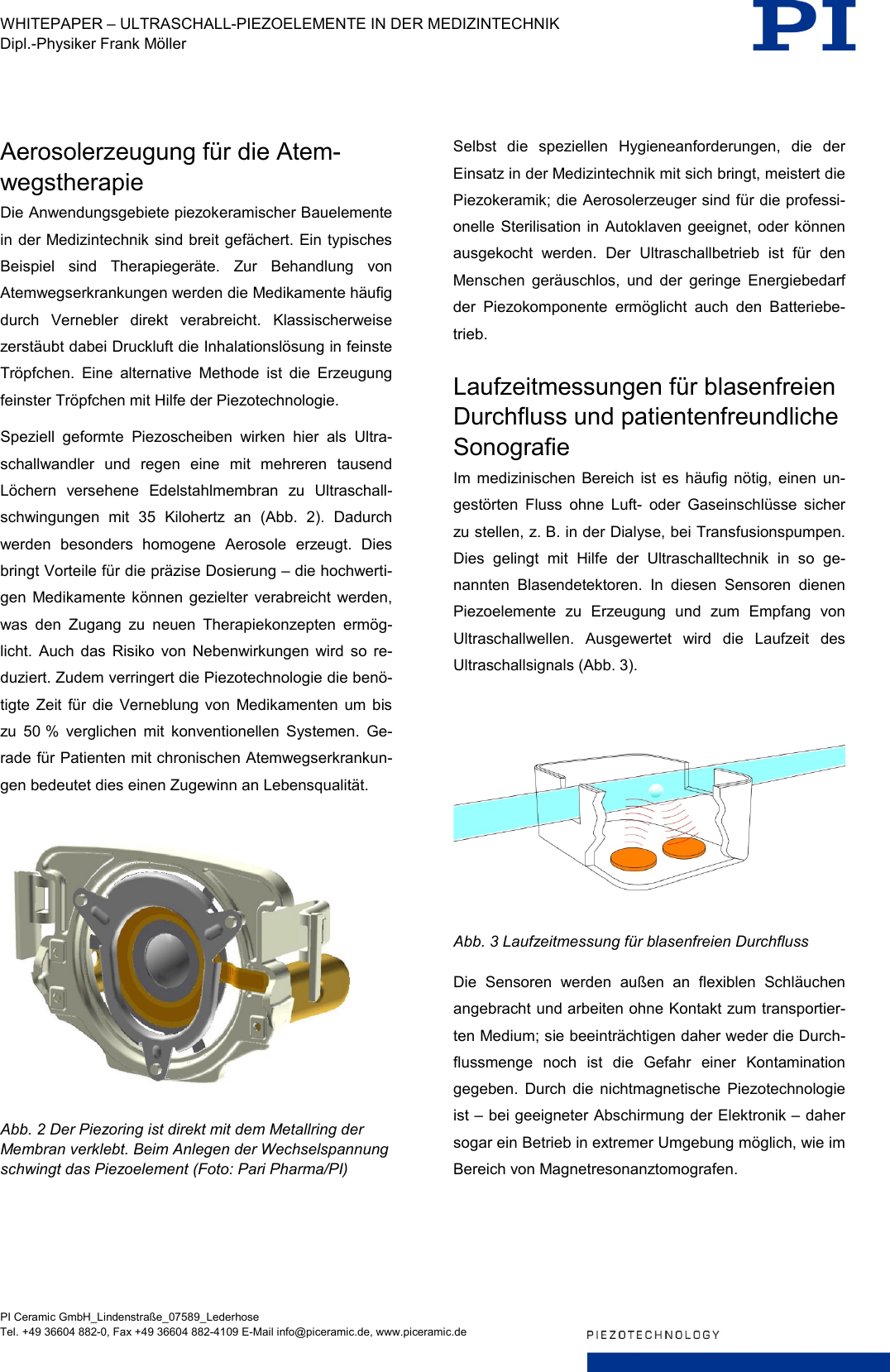 WHITEPAPER – ULTRASCHALL-PIEZOELEMENTE IN DER MEDIZINTECHNIK
Dipl.-Physiker Frank Möller

PI

Aerosolerzeugung für die Atemwegstherapie

Die Anwendungsgebiete piezokeramischer Bauelemente in der Medizintechnik sind breit gefächert. Ein typisches Beispiel sind Therapiegeräte. Zur Behandlung von Atemwegserkrankungen werden die Medikamente häufig durch Vernebler direkt verabreicht. Klassischerweise zerstäubt dabei Druckluft die Inhalationslösung in feinste Tröpfchen. Eine alternative Methode ist die Erzeugung feinster Tröpfchen mit Hilfe der Piezotechnologie.

Speziell geformte Piezoscheiben wirken hier als Ultraschallwandler und regen eine mit mehreren tausend Löchern versehene Edelstahlmembran zu Ultraschallschwingungen mit 35 Kilohertz an (Abb. 2). Dadurch werden besonders homogene Aerosole erzeugt. Dies bringt Vorteile für die präzise Dosierung – die hochwertigen Medikamente können gezielter verabreicht werden, was den Zugang zu neuen Therapiekonzepten ermöglicht. Auch das Risiko von Nebenwirkungen wird so reduziert. Zudem verringert die Piezotechnologie die benötigte Zeit für die Verneblung von Medikamenten um bis zu 50 % verglichen mit konventionellen Systemen. Gerade für Patienten mit chronischen Atemwegserkrankungen bedeutet dies einen Zugewinn an Lebensqualität.

Abb. 2 Der Piezoring ist direkt mit dem Metallring der Membran verklebt. Beim Anlegen der Wechselspannung schwingt das Piezoelement (Foto: Pari Pharma/PI)

Selbst die speziellen Hygieneanforderungen, die der Einsatz in der Medizintechnik mit sich bringt, meistert die Piezokeramik; die Aerosolerzeuger sind für die professionelle Sterilisation in Autoklaven geeignet, oder können ausgekocht werden. Der Ultraschallbetrieb ist für den Menschen geräuschlos, und der geringe Energiebedarf der Piezokomponente ermöglicht auch den Batteriebetrieb.

Laufzeitmessungen für blasenfreien Durchfluss und patientenfreundliche Sonografie

Im medizinischen Bereich ist es häufig nötig, einen ungestörten Fluss ohne Luft- oder Gaseinschlüsse sicher zu stellen, z. B. in der Dialyse, bei Transfusionspumpen. Dies gelingt mit Hilfe der Ultraschalltechnik in so genannten Blasendetektoren. In diesen Sensoren dienen Piezoelemente zu Erzeugung und zum Empfang von Ultraschallwellen. Ausgewertet wird die Laufzeit des Ultraschallsignals (Abb. 3).

Abb. 3 Laufzeitmessung für blasenfreien Durchfluss

Die Sensoren werden außen an flexiblen Schläuchen angebracht und arbeiten ohne Kontakt zum transportierten Medium; sie beeinträchtigen daher weder die Durchflussmenge noch ist die Gefahr einer Kontamination gegeben. Durch die nichtmagnetische Piezotechnologie ist – bei geeigneter Abschirmung der Elektronik – daher sogar ein Betrieb in extremer Umgebung möglich, wie im Bereich von Magnetresonanztomografen.

PI Ceramic GmbH_Lindenstraße_07589_Lederhose
Tel. +49 36604 882-0, Fax +49 36604 882-4109 E-Mail info@piceramic.de, www.piceramic.de

PIEZOTECHNOLOGY