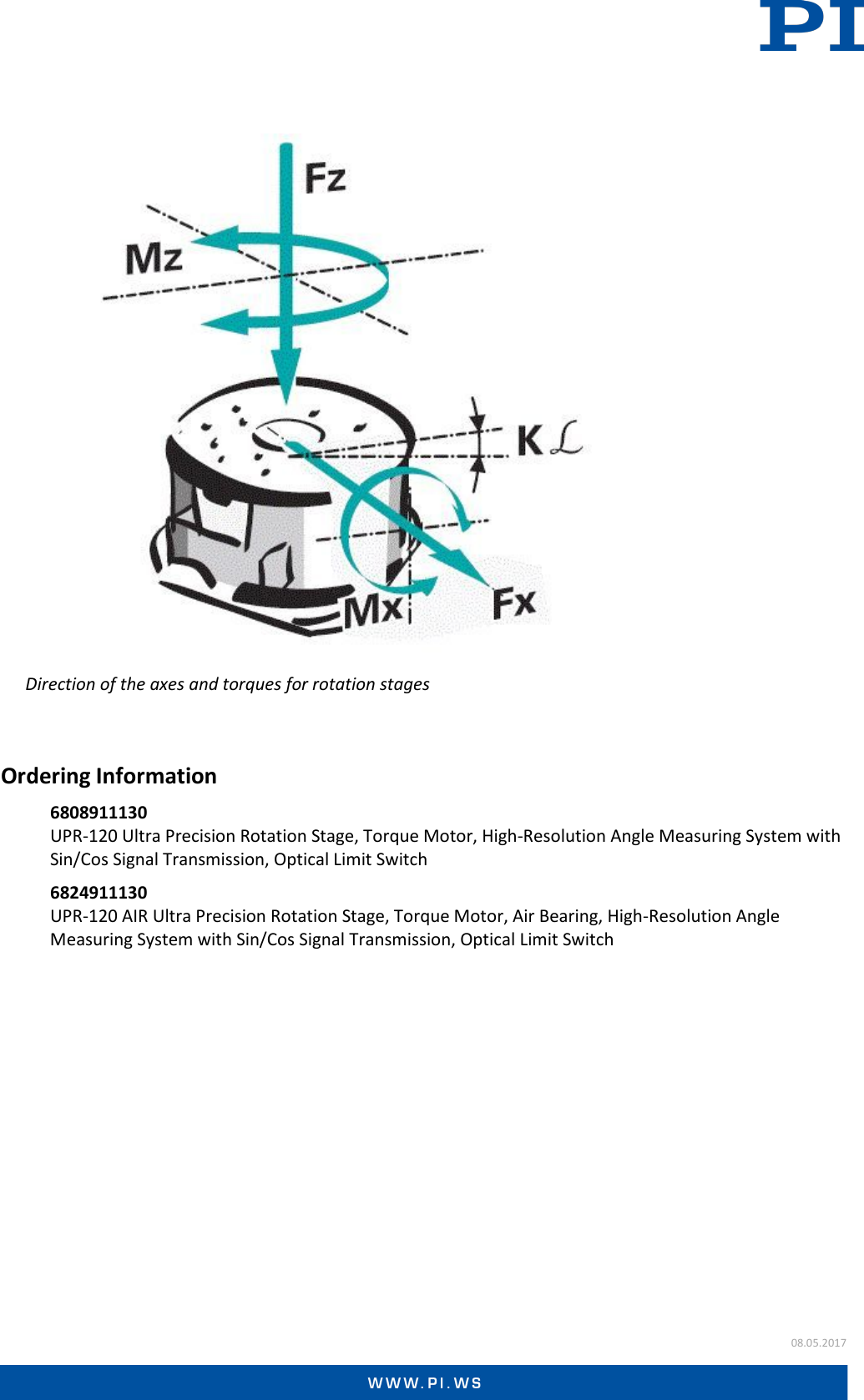 PI

Fz

Mz

K $\mathcal{L}$

Mx

Fx

Direction of the axes and torques for rotation stages

Ordering Information

6808911130
UPR-120 Ultra Precision Rotation Stage, Torque Motor, High-Resolution Angle Measuring System with Sin/Cos Signal Transmission, Optical Limit Switch

6824911130
UPR-120 AIR Ultra Precision Rotation Stage, Torque Motor, Air Bearing, High-Resolution Angle Measuring System with Sin/Cos Signal Transmission, Optical Limit Switch

08.05.2017

WWW.PI.WS