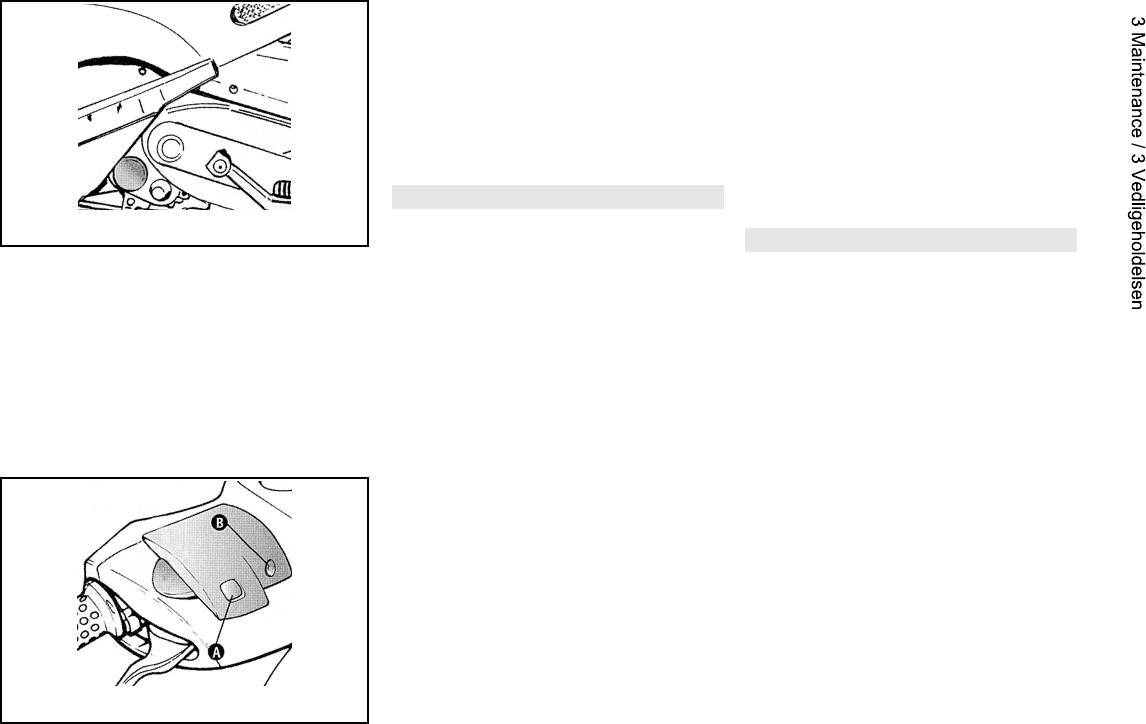 B

A

3 Maintenance / 3 Vedligeholdelsen