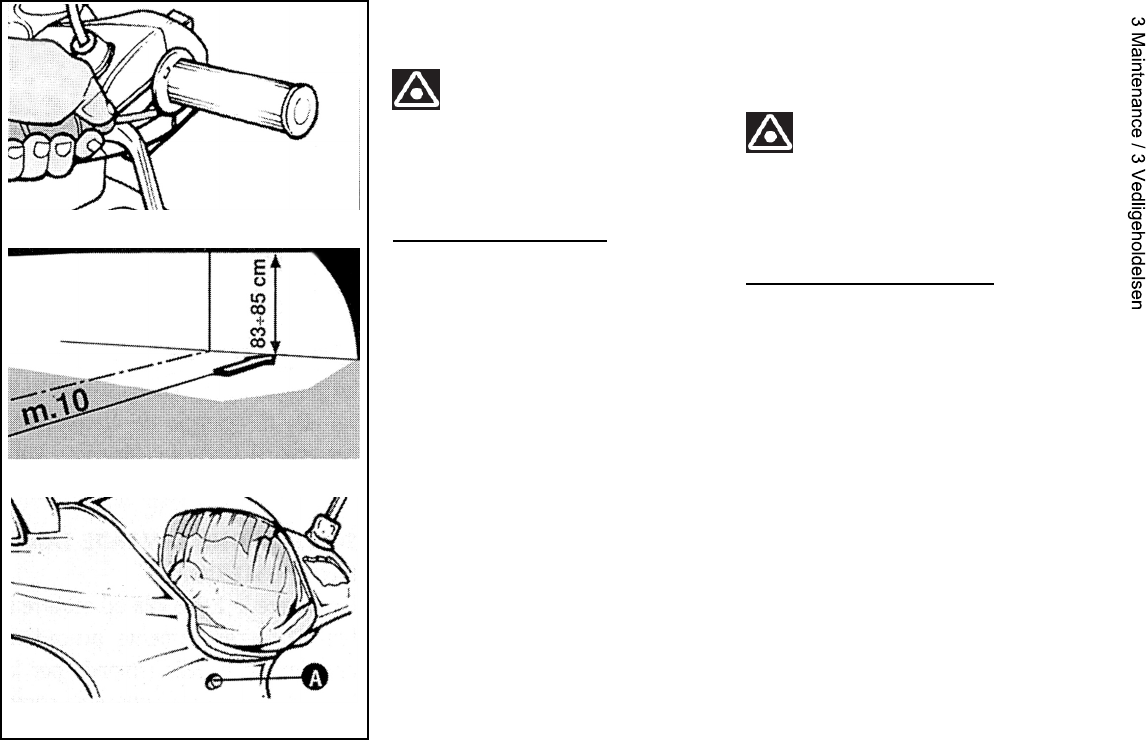 83÷85 cm

m.10

A

3 Maintenance / 3 Vedligeholdelsen