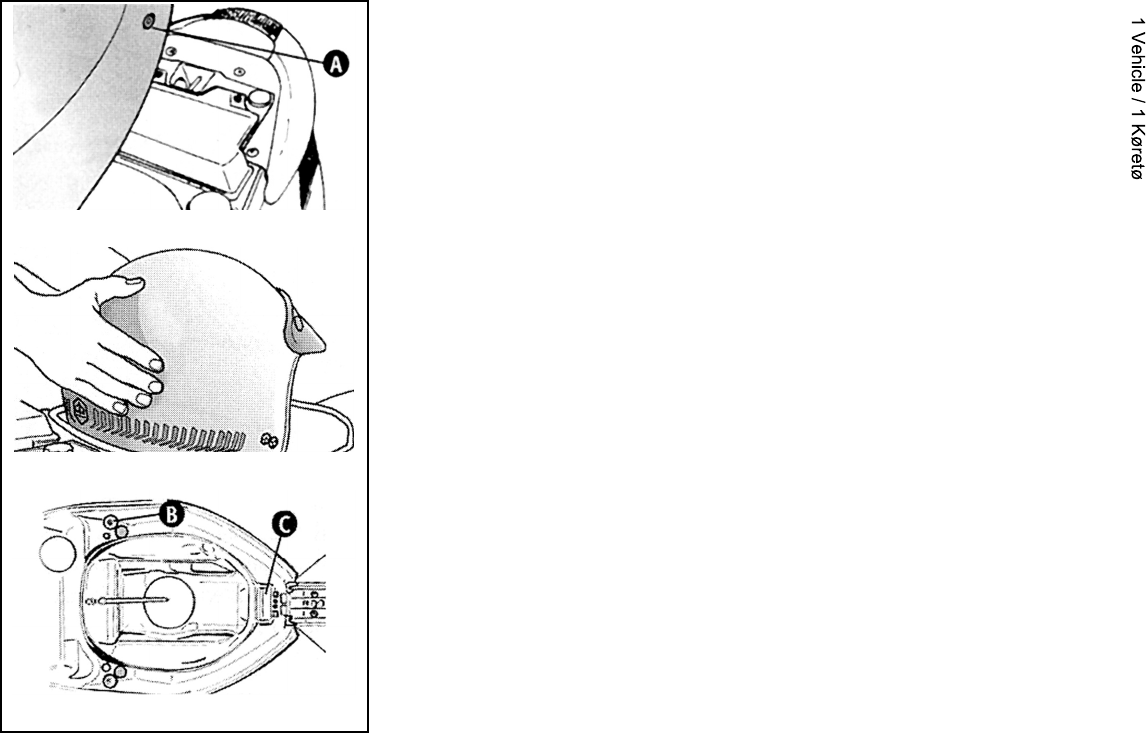 A

B

C

1 Vehicle / 1 Køretø