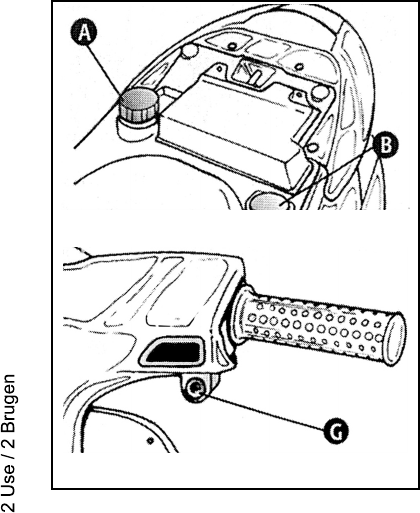 A
B
G
2 Use / 2 Brugen