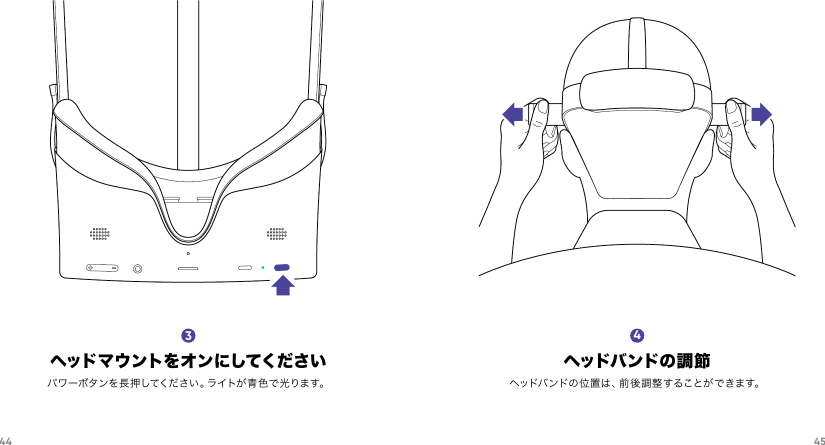 3
ヘッドマウントをオンにしてください
パワーボタンを長押してください。ライトが青色で光ります。

4
ヘッドバンドの調節
ヘッドバンドの位置は、前後調整することができます。

44

45