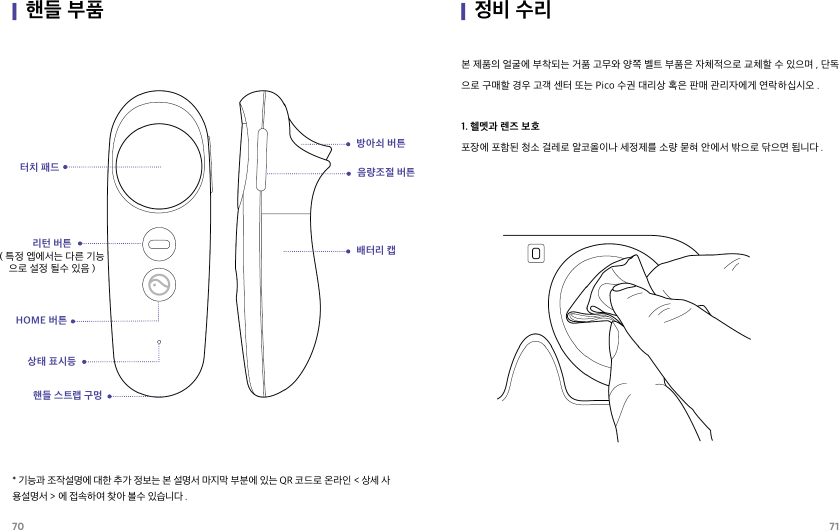 핸들 부품

터치 패드

리턴 버튼
( 특정 앱에서는 다른 기능으로 설정 될수 있음 )

HOME 버튼

상태 표시등

핸들 스트랩 구멍

방아쇠 버튼

음량조절 버튼

배터리 캡

* 기능과 조작설명에 대한 추가 정보는 본 설명서 마지막 부분에 있는 QR 코드로 온라인 < 상세 사용설명서 > 에 접속하여 찾아 볼수 있습니다 .

70

정비 수리

본 제품의 얼굴에 부착되는 거품 고무와 양쪽 벨트 부품은 자체적으로 교체할 수 있으며 , 단독으로 구매할 경우 고객 센터 또는 Pico 수권 대리상 혹은 판매 관리자에게 연락하십시오 .

1. 헬멧과 렌즈 보호

포장에 포함된 청소 걸레로 알코올이나 세정제를 소량 묻혀 안에서 밖으로 닦으면 됩니다 .

71