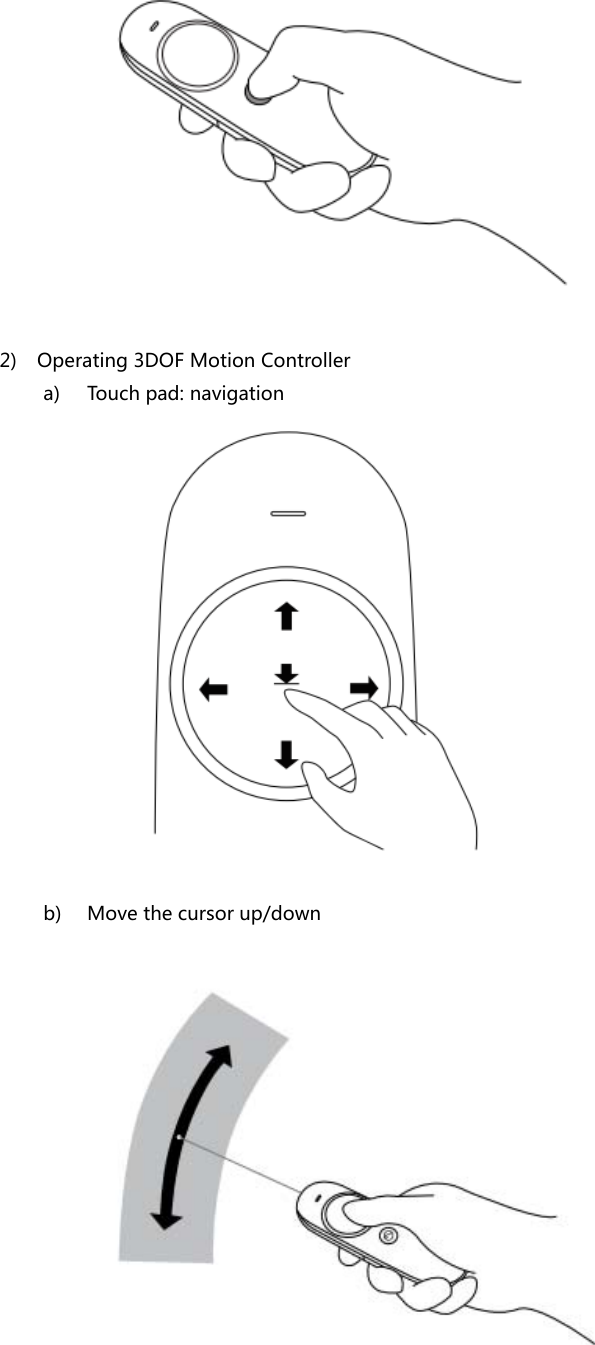 2) Operating 3DOF Motion Controller

a) Touch pad: navigation

b) Move the cursor up/down