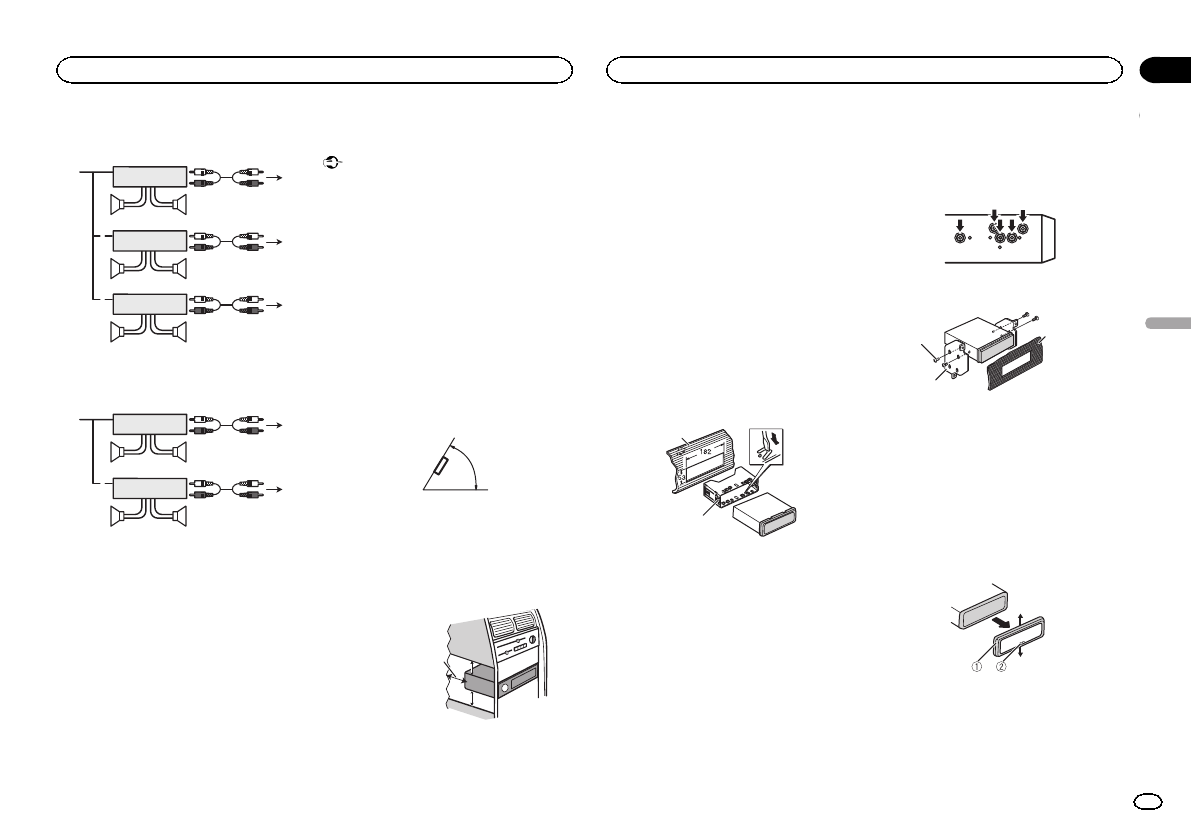 182

①

②