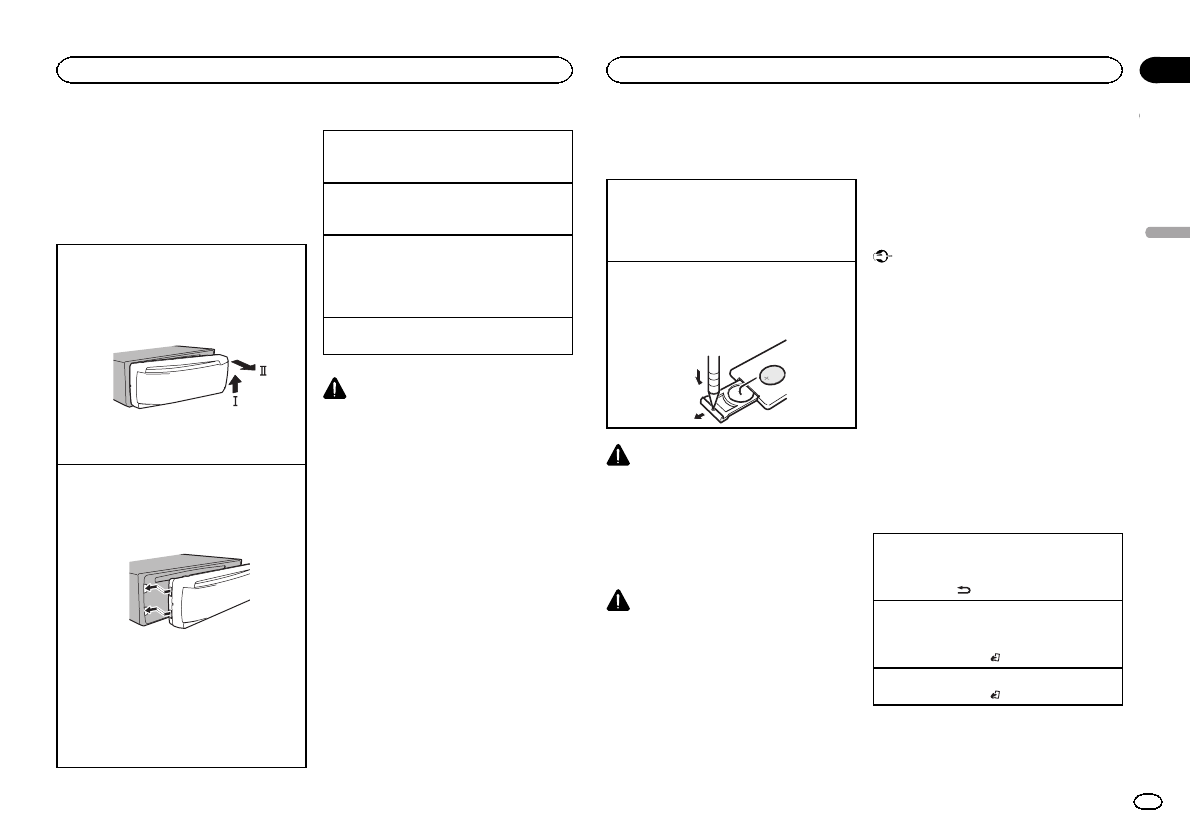 II

I