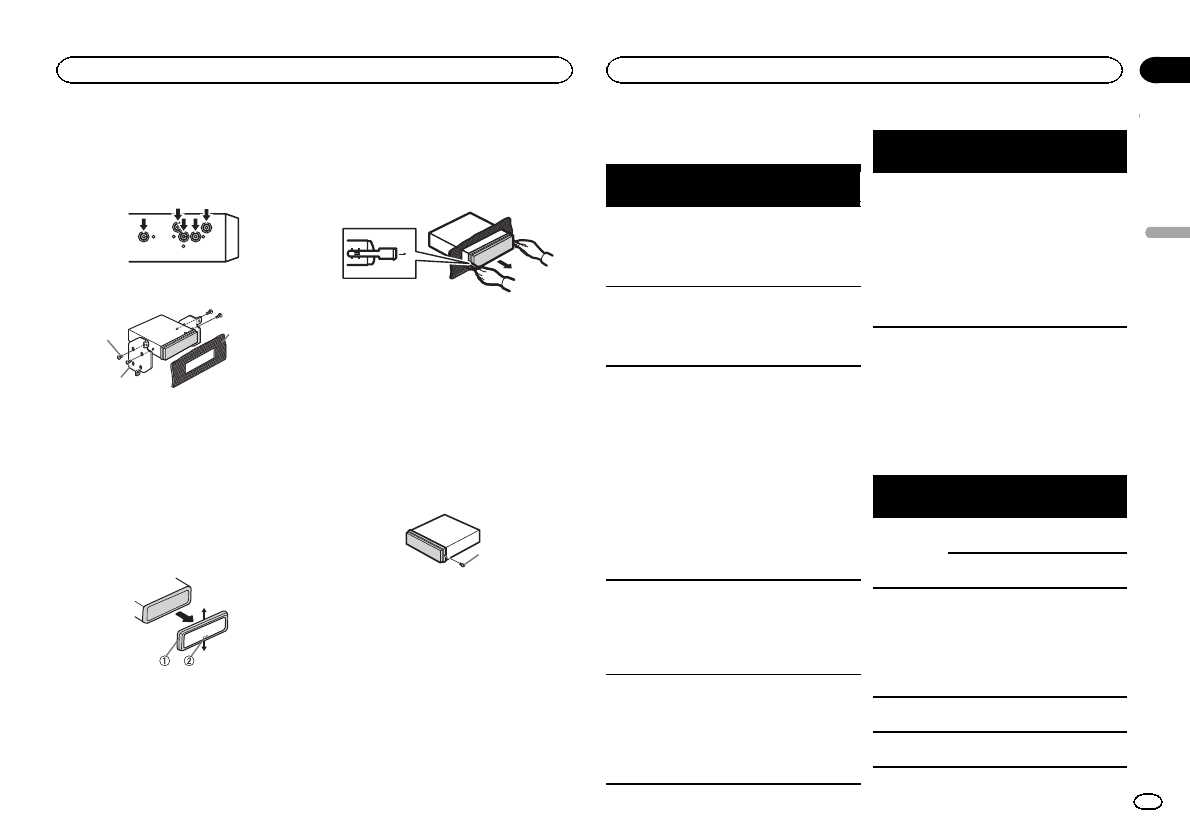 ①   ②