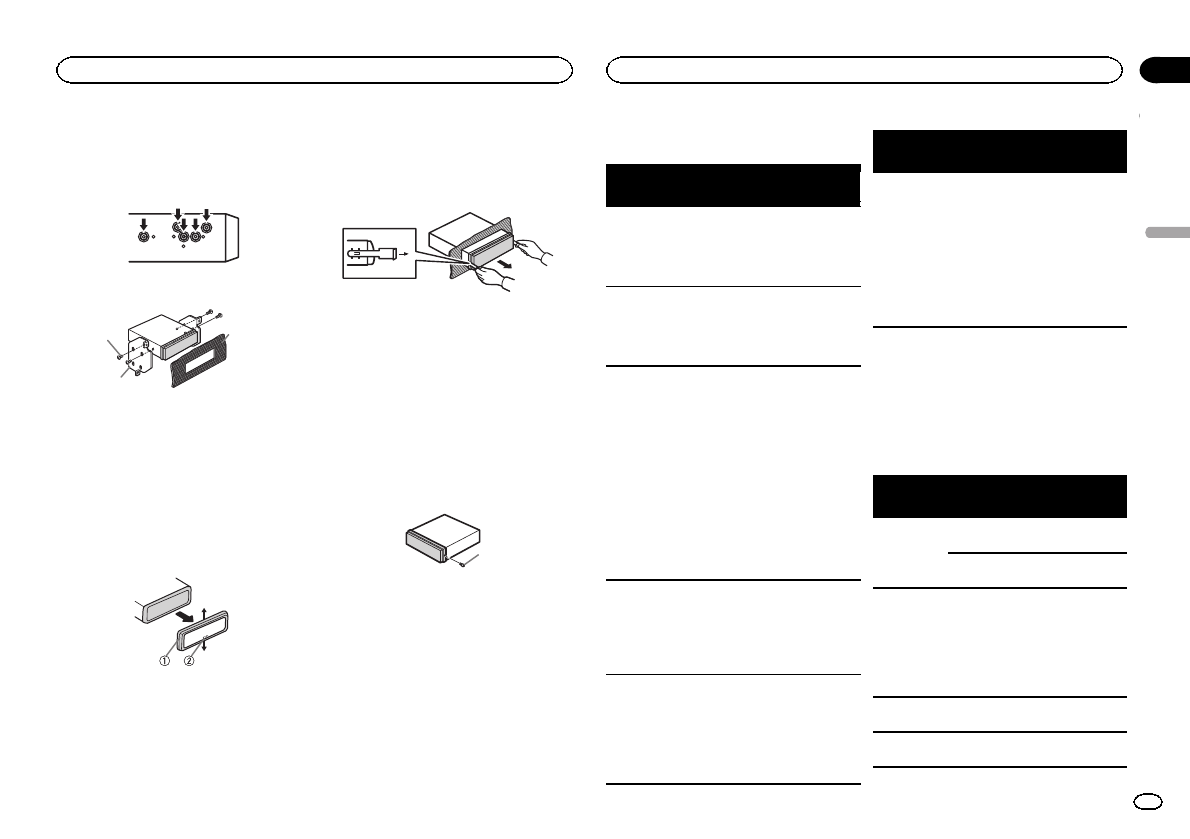 ①
②