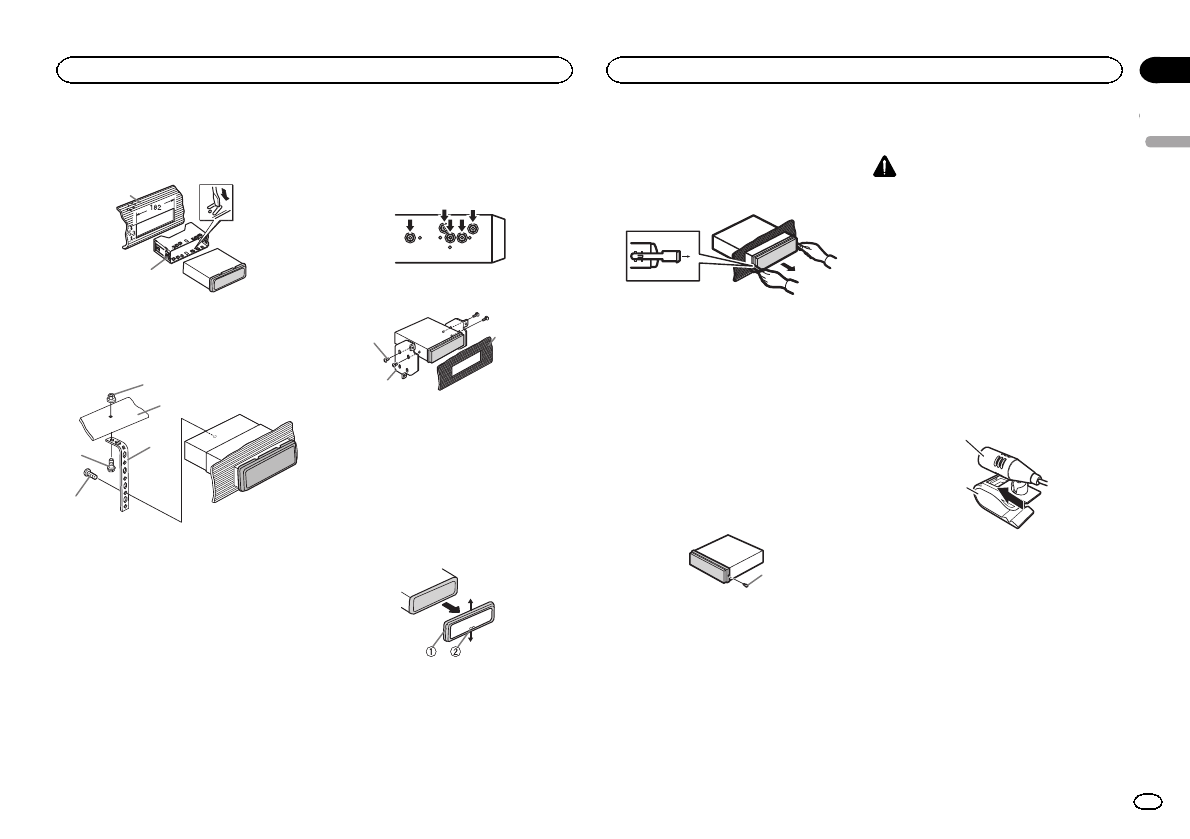 182

①
②