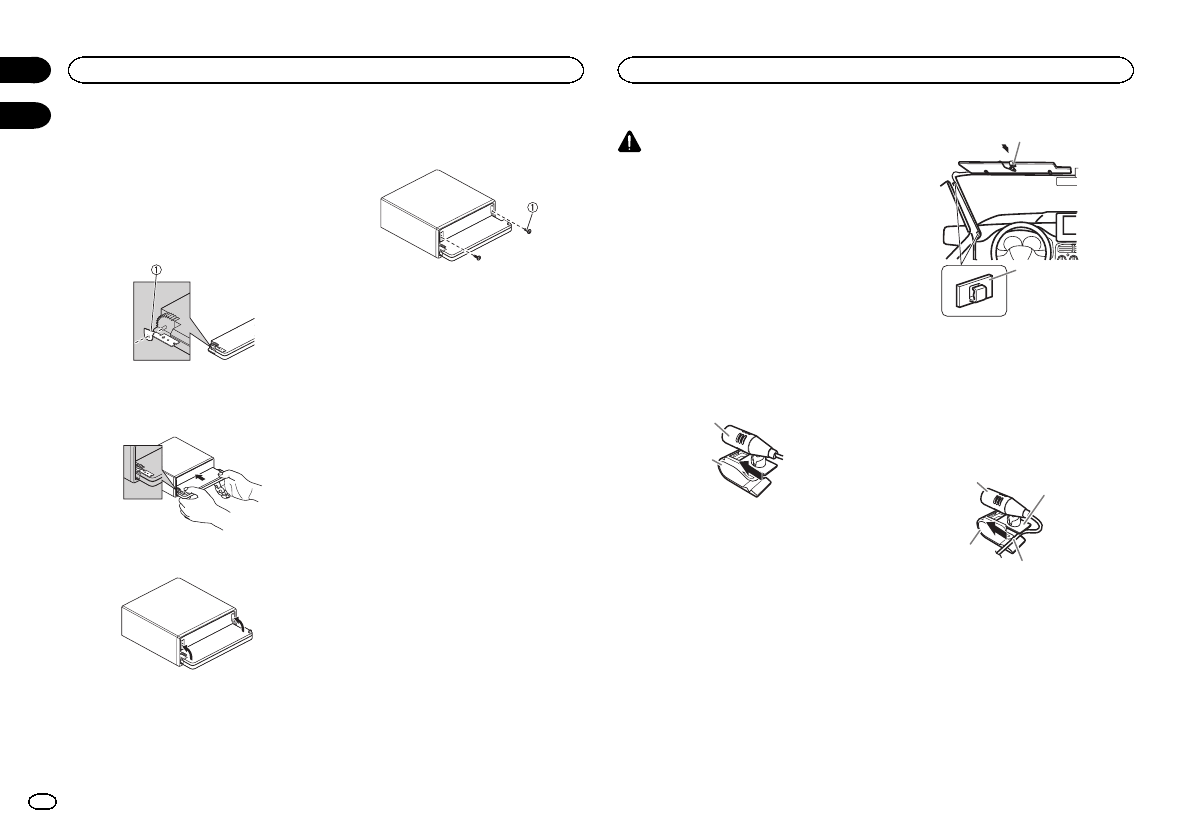 ①

①