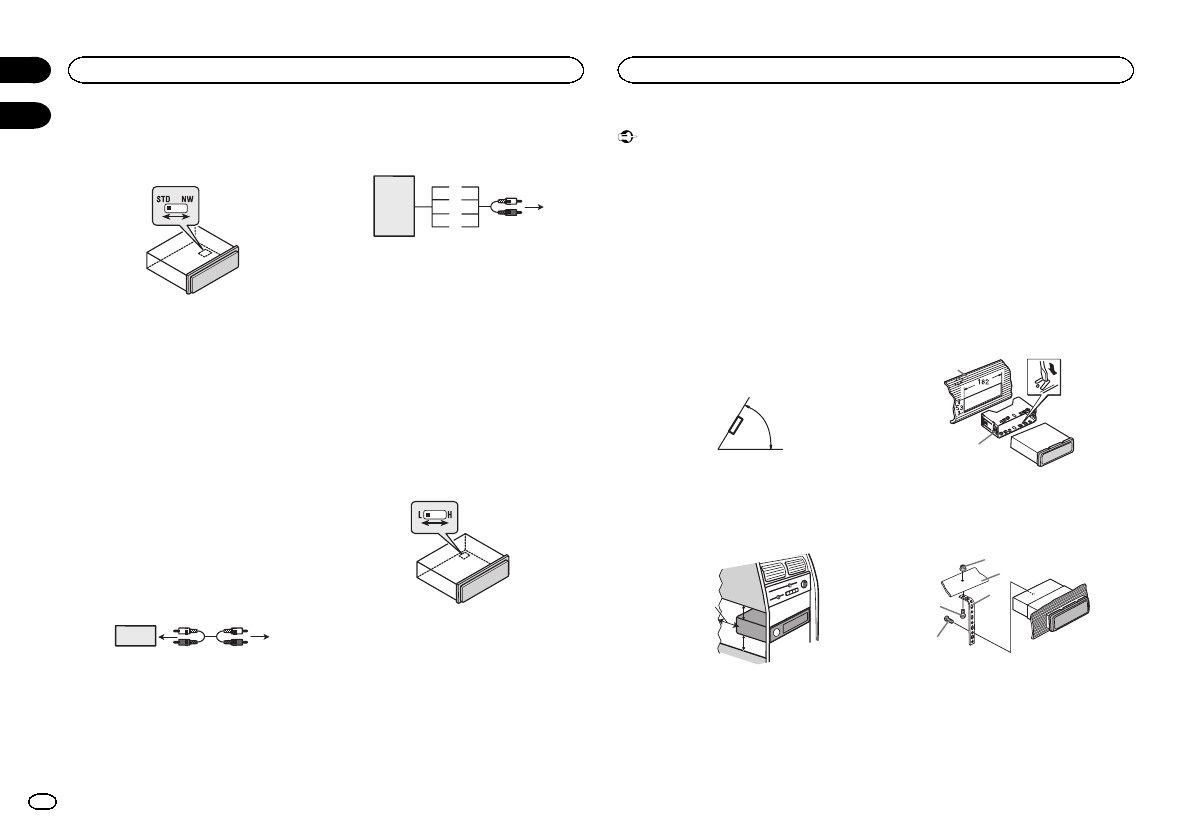 STD NW

L H

182