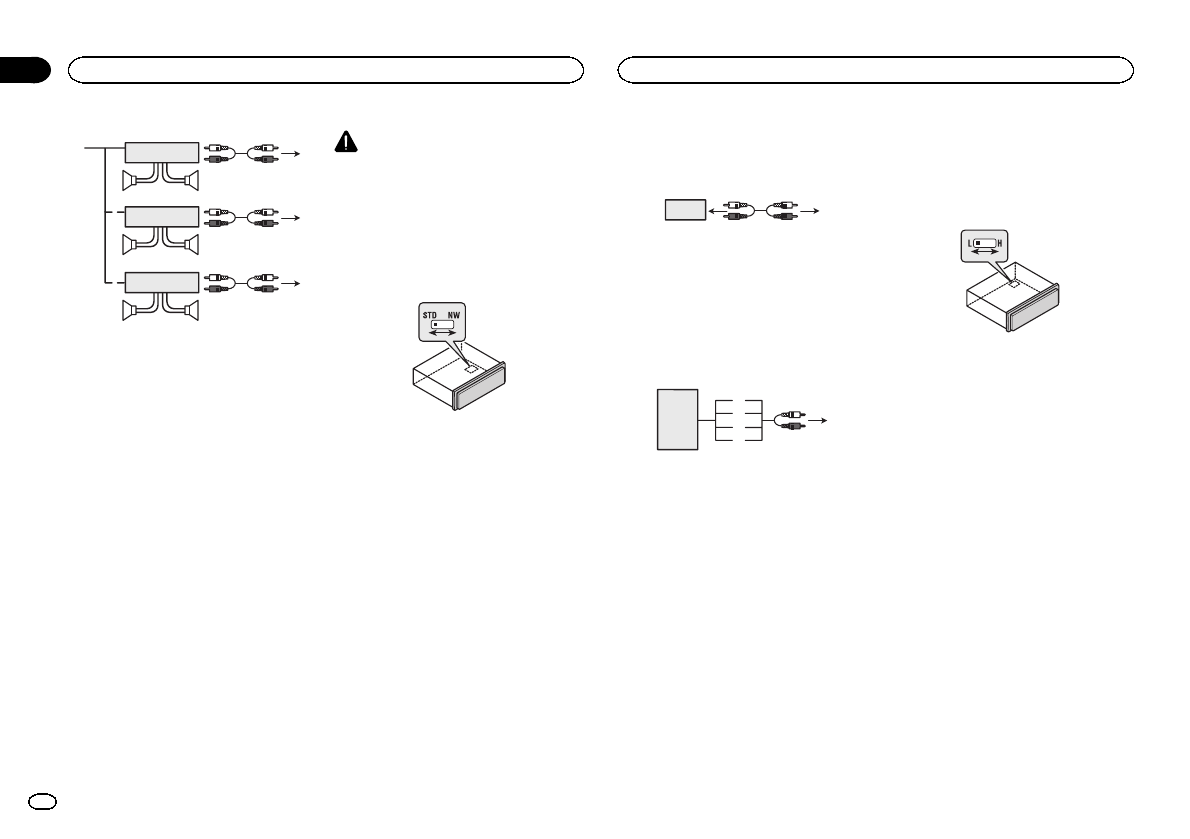 STD NW

L H