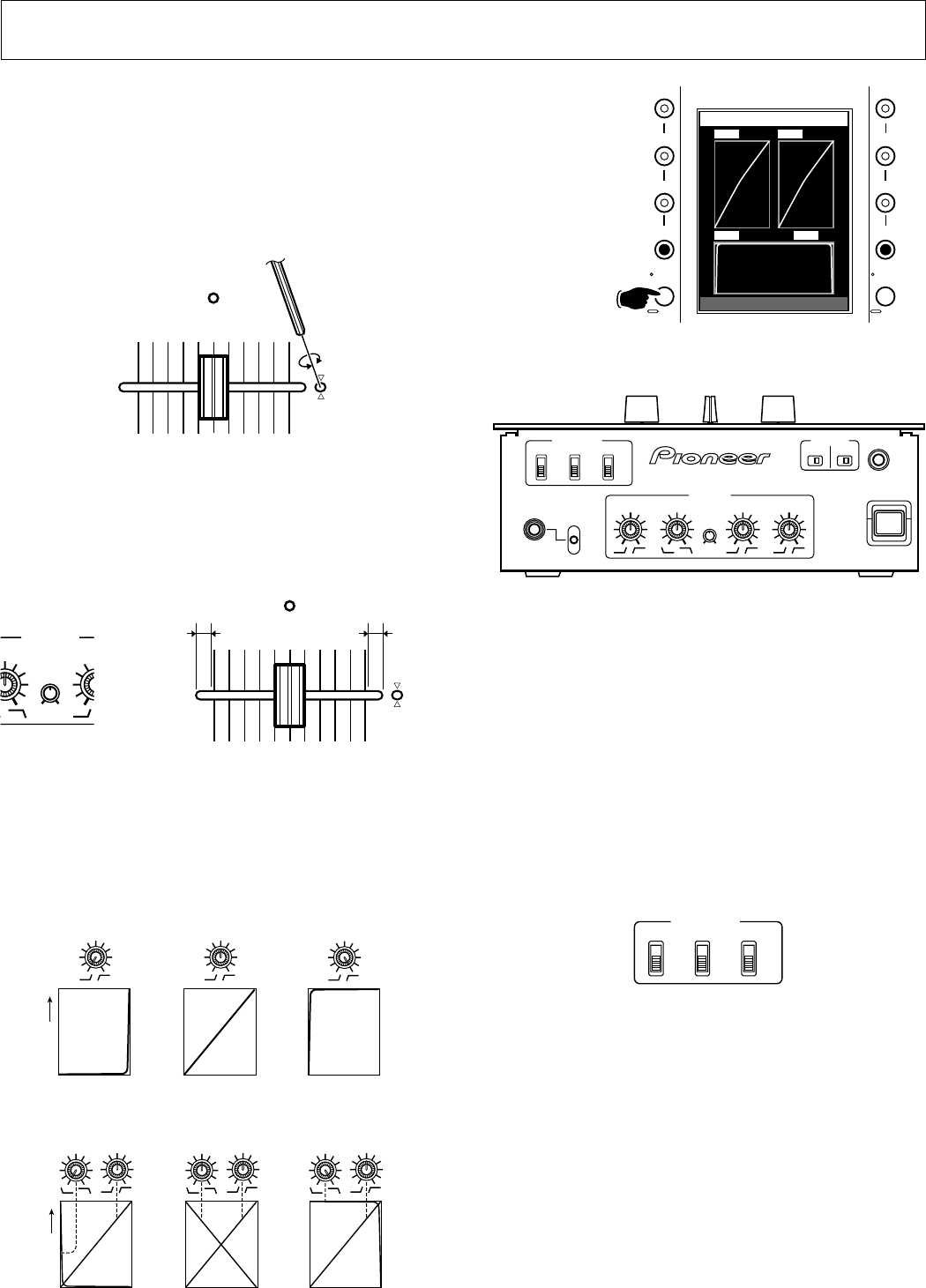 Pioneer