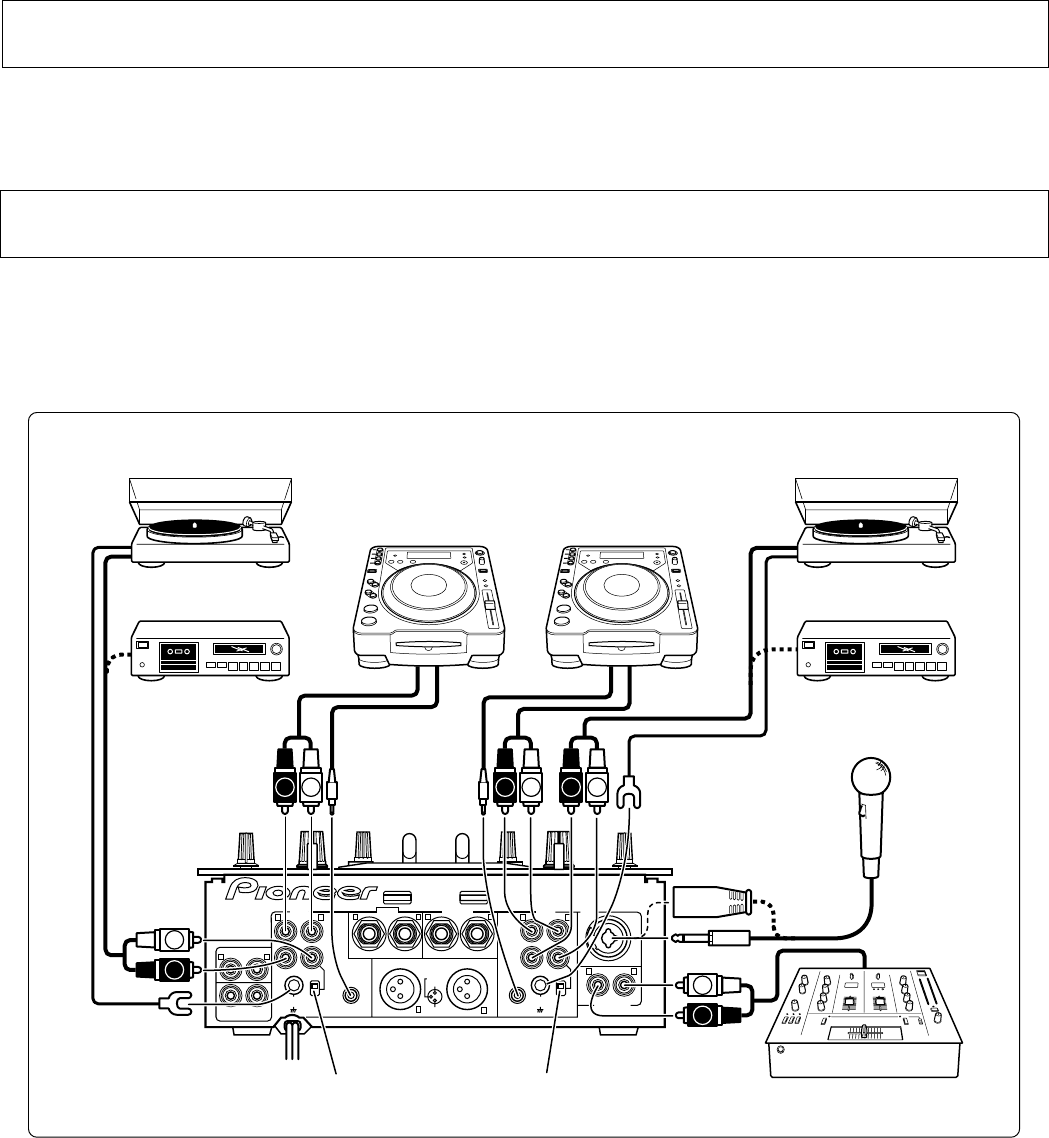 Pioneer