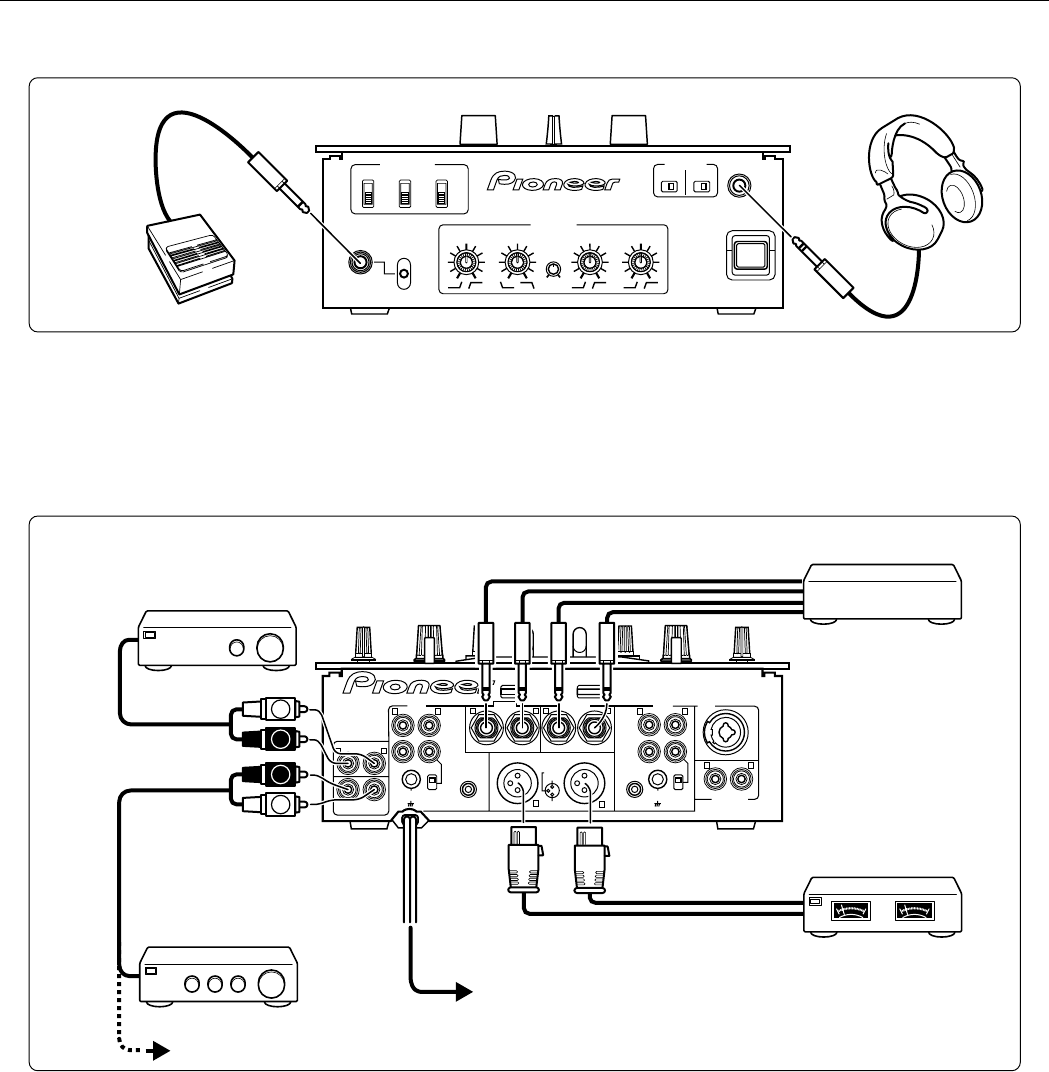 Pioneer

Pioneer