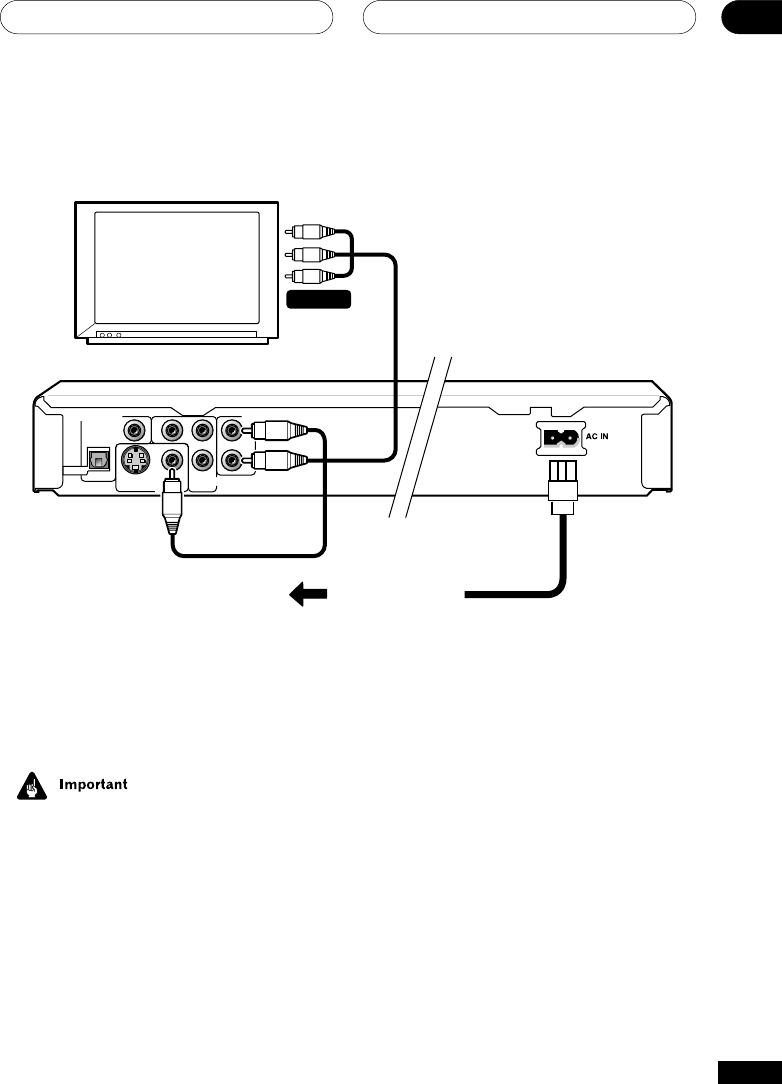 AC IN

Important